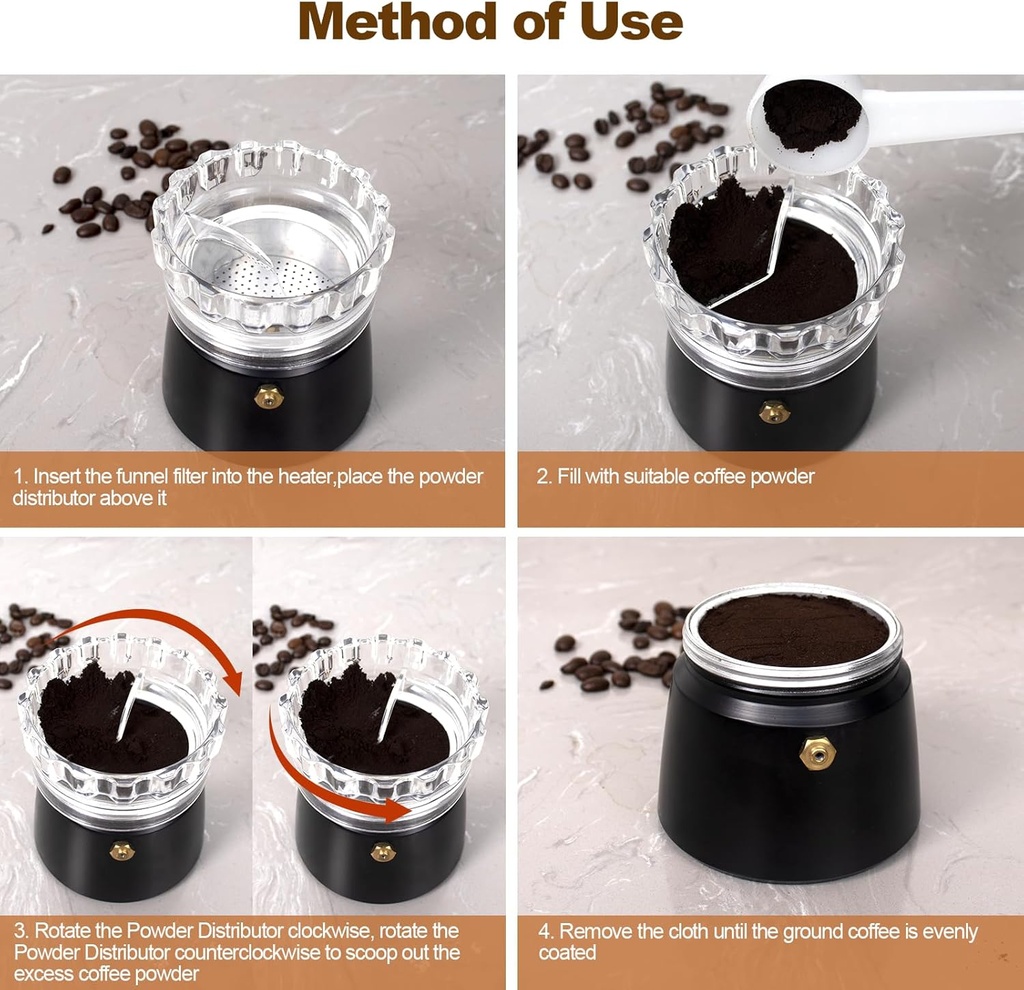 Method of Use

1. Insert the funnel filter into the heater,place the powder distributor above it

2. Fill with suitable coffee powder

3. Rotate the Powder Distributor clockwise, rotate the Powder Distributor counterclockwise to scoop out the excess coffee powder

4. Remove the cloth until the ground coffee is evenly coated