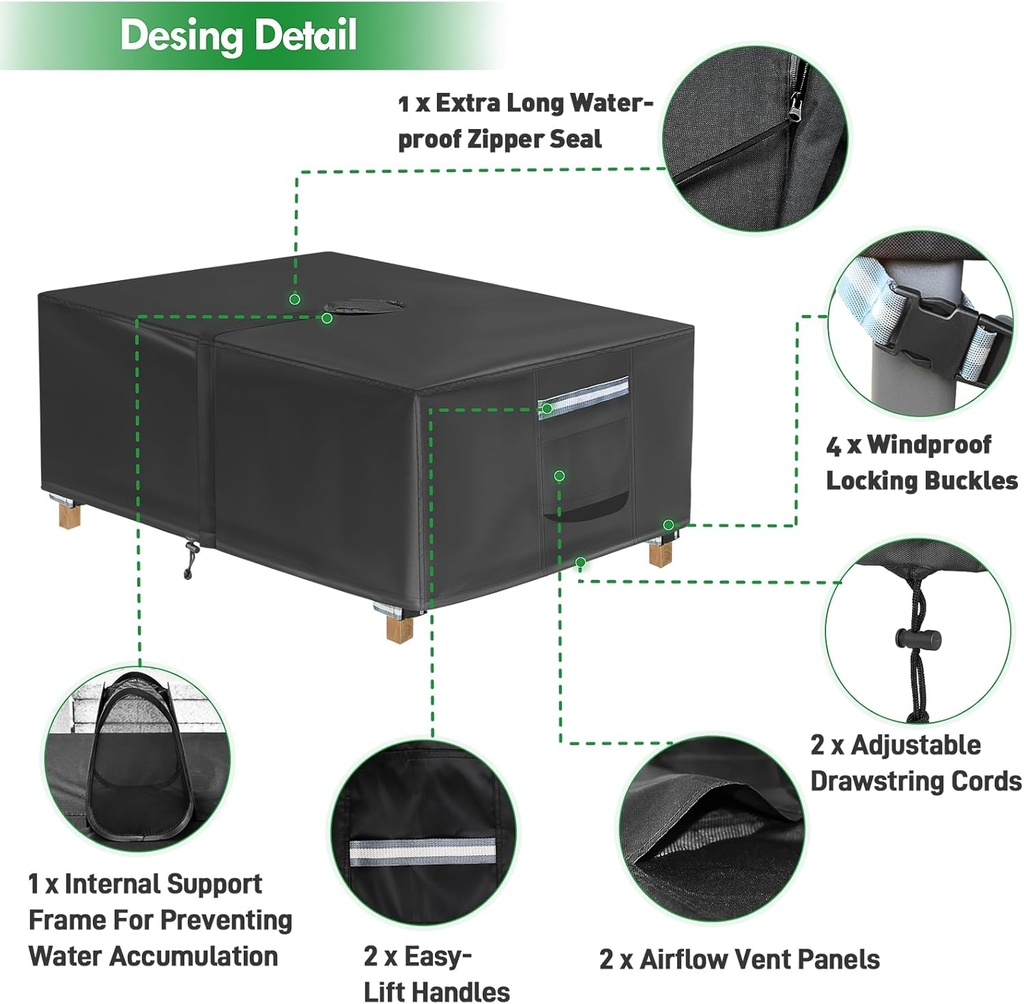 Desing Detail

1 x Extra Long Waterproof Zipper Seal

4 x Windproof Locking Buckles

2 x Adjustable Drawstring Cords

1 x Internal Support Frame For Preventing Water Accumulation

2 x Easy-Lift Handles

2 x Airflow Vent Panels