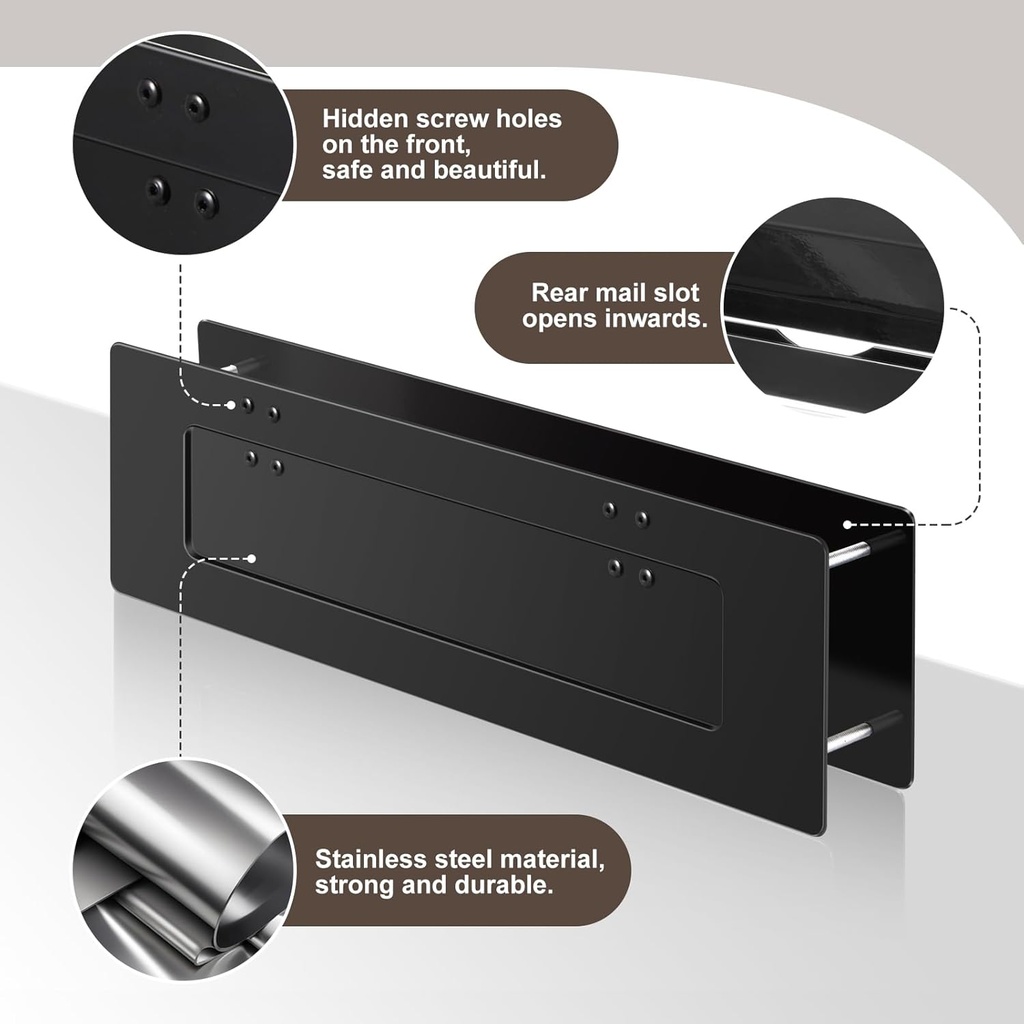 Hidden screw holes on the front, safe and beautiful.

Rear mail slot opens inwards.

Stainless steel material, strong and durable.