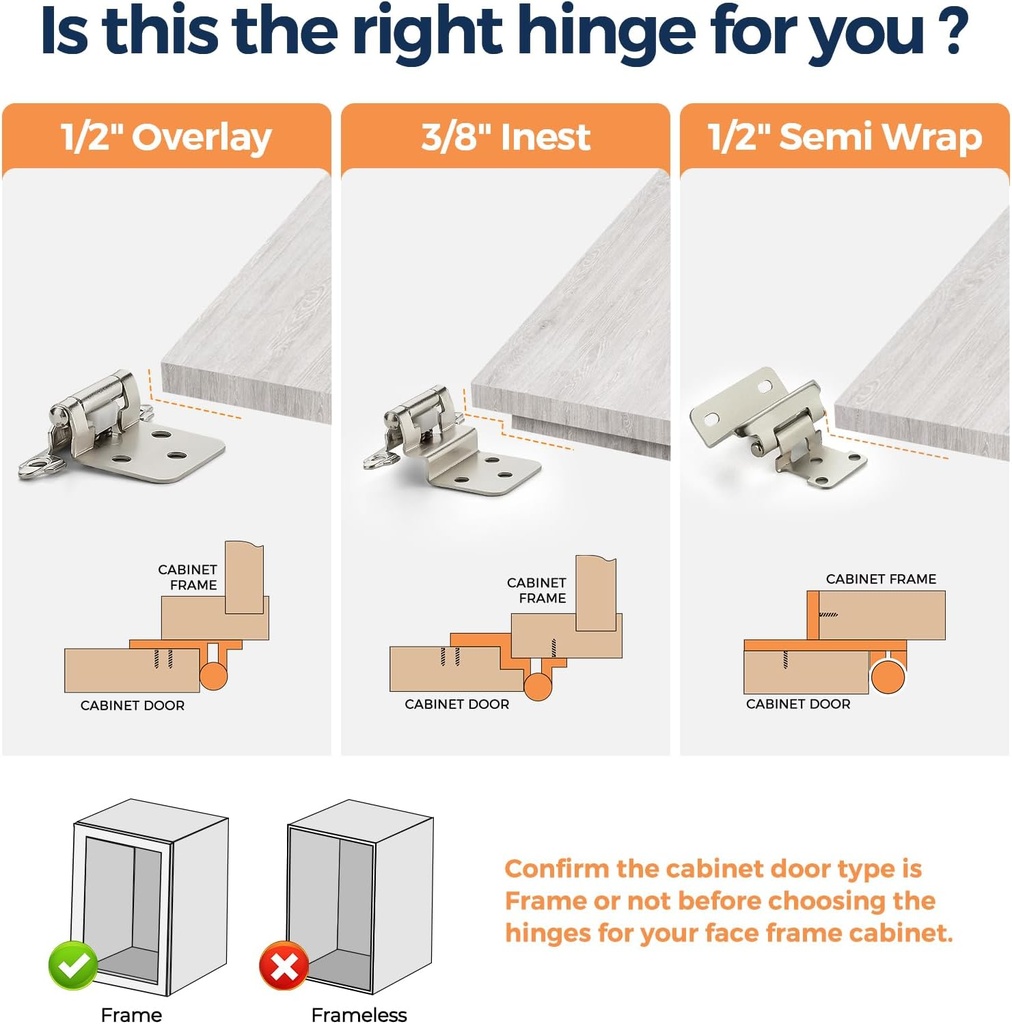 Is this the right hinge for you ?

1/2" Overlay

CABINET FRAME

CABINET DOOR

3/8" Inest

CABINET FRAME

CABINET DOOR

1/2" Semi Wrap

CABINET FRAME

CABINET DOOR

Frame

Frameless

Confirm the cabinet door type is Frame or not before choosing the hinges for your face frame cabinet.