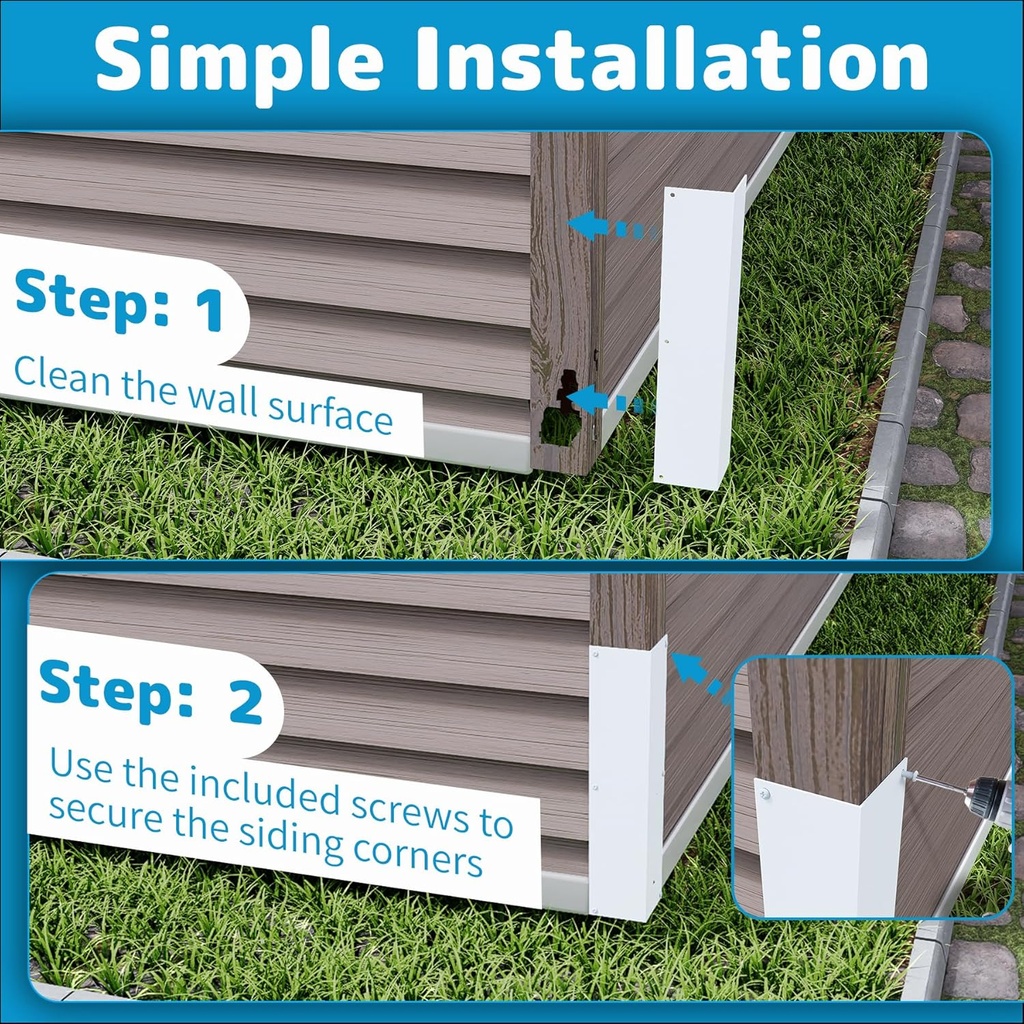 Simple Installation

Step: 1

Clean the wall surface

Step: 2

Use the included screws to secure the siding corners