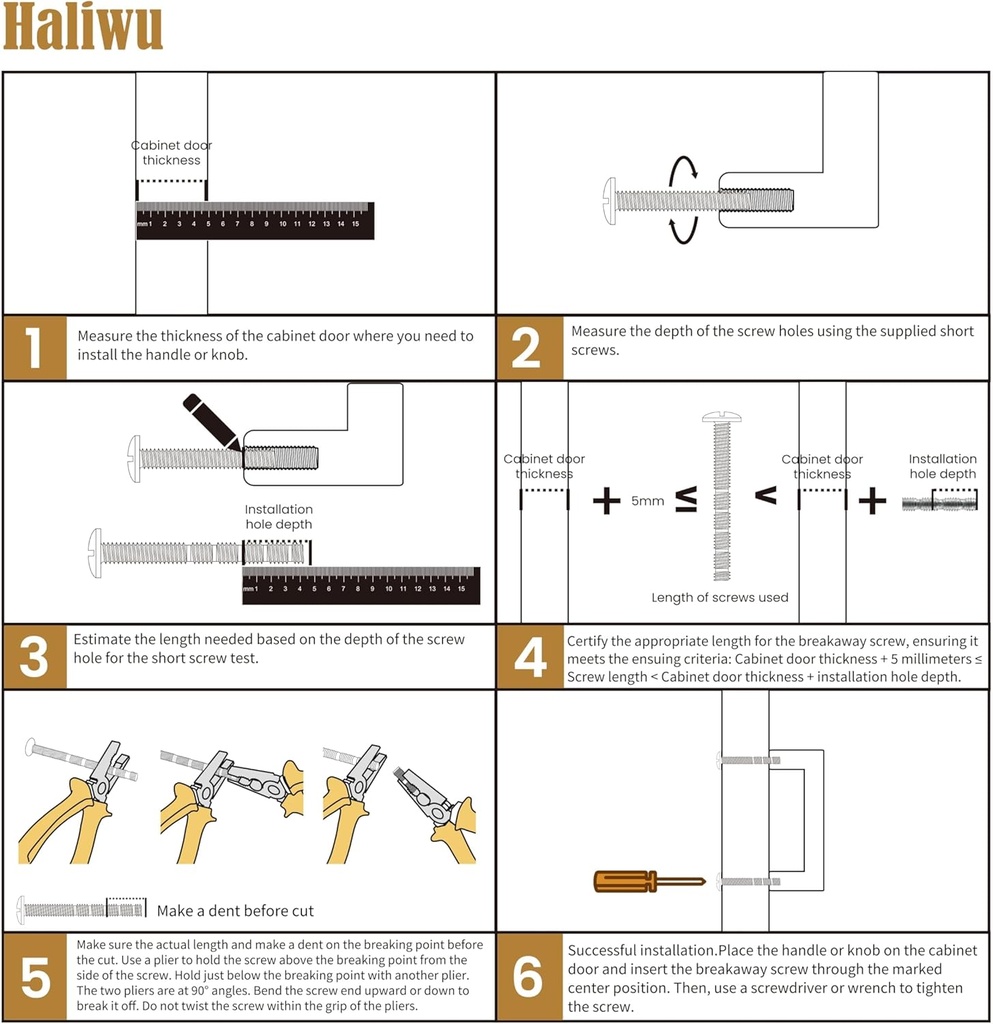 Haliwu

Cabinet door thickness

mm 1 2 3 4 5 6 7 8 9 10 11 12 13 14 15

1 Measure the thickness of the cabinet door where you need to install the handle or knob.

2 Measure the depth of the screw holes using the supplied short screws.

Installation hole depth

mm 1 2 3 4 5 6 7 8 9 10 11 12 13 14 15

3 Estimate the length needed based on the depth of the screw hole for the short screw test.

Cabinet door thickness + 5mm ≤ Length of screws used < Cabinet door thickness + Installation hole depth

4 Certify the appropriate length for the breakaway screw, ensuring it meets the ensuing criteria: Cabinet door thickness + 5 millimeters ≤ Screw length < Cabinet door thickness + installation hole depth.

Make a dent before cut

5 Make sure the actual length and make a dent on the breaking point before the cut. Use a plier to hold the screw above the breaking point from the side of the screw. Hold just below the breaking point with another plier. The two pliers are at 90° angles. Bend the screw end upward or down to break it off. Do not twist the screw within the grip of the pliers.

6 Successful installation.Place the handle or knob on the cabinet door and insert the breakaway screw through the marked center position. Then, use a screwdriver or wrench to tighten the screw.