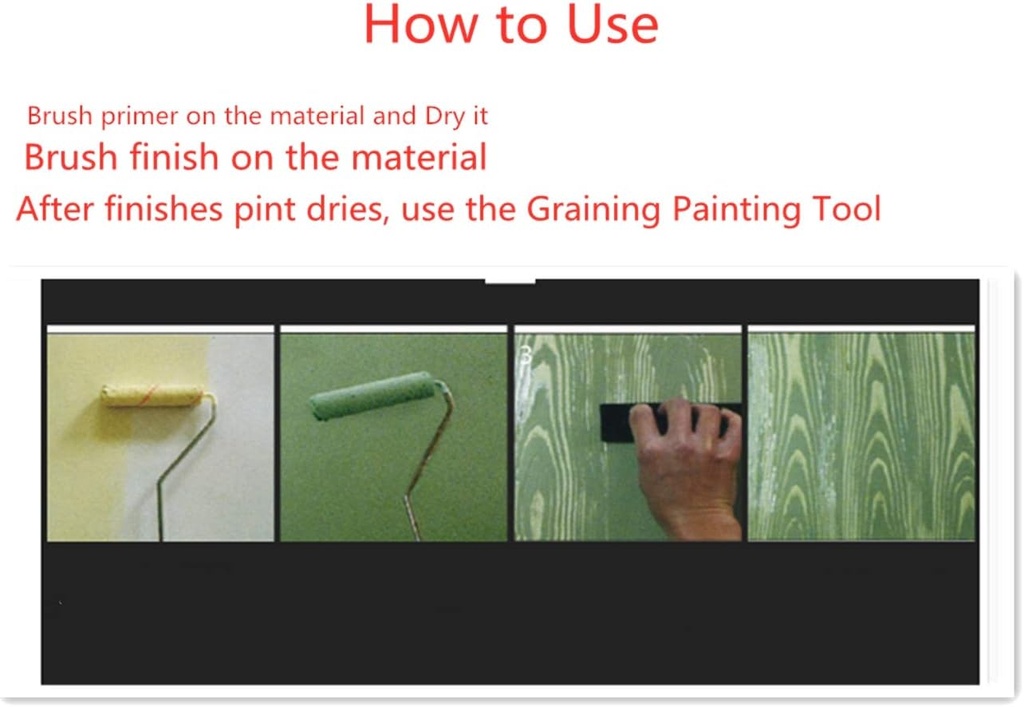 How to Use

Brush primer on the material and Dry it

Brush finish on the material

After finishes pint dries, use the Graining Painting Tool

3