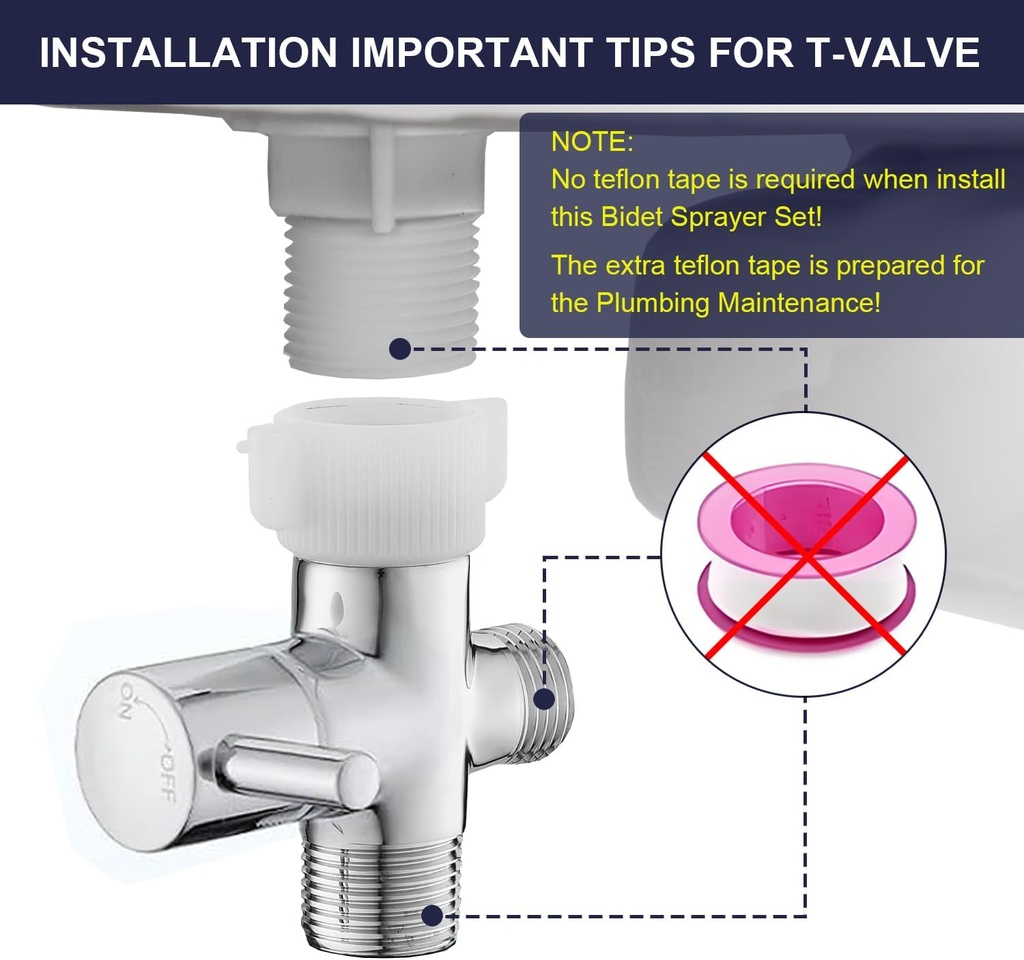 INSTALLATION IMPORTANT TIPS FOR T-VALVE

NOTE:
No teflon tape is required when install this Bidet Sprayer Set!

The extra teflon tape is prepared for the Plumbing Maintenance!

ON
OFF