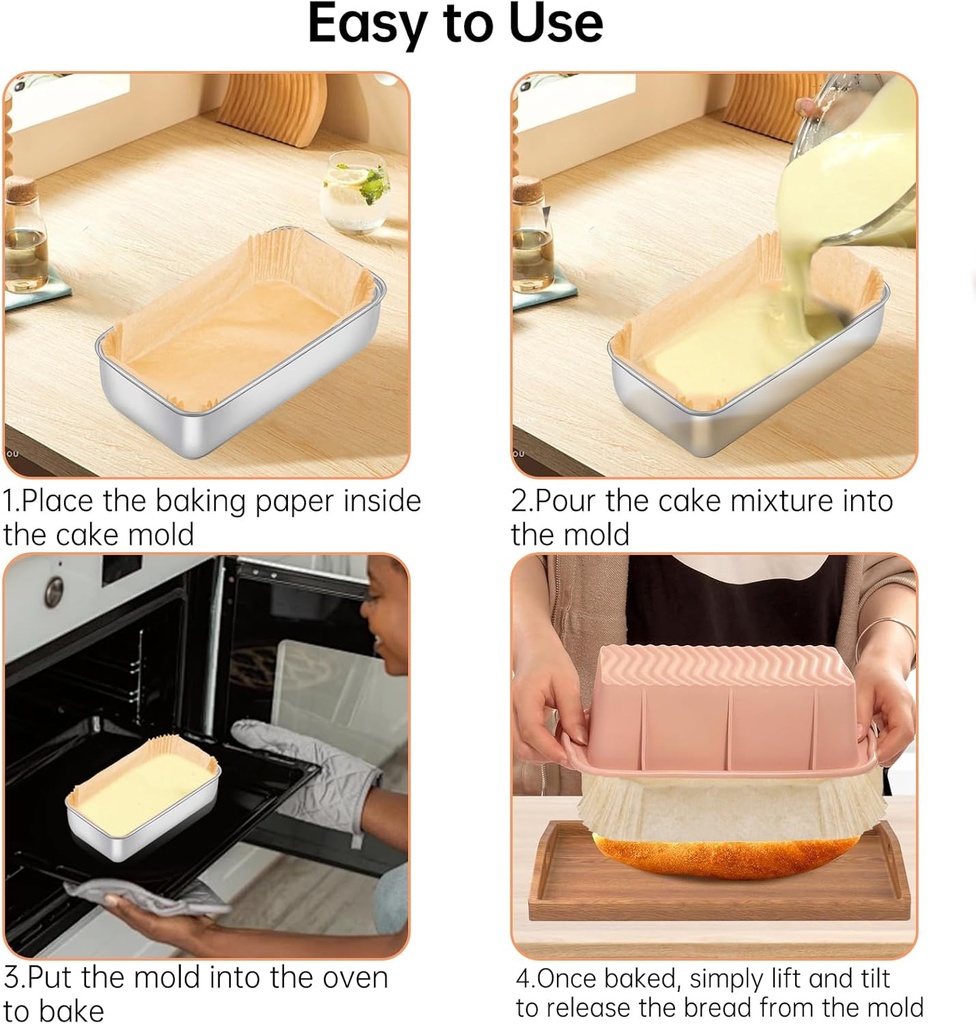 Easy to Use

1.Place the baking paper inside the cake mold

2.Pour the cake mixture into the mold

3.Put the mold into the oven to bake

4.Once baked, simply lift and tilt to release the bread from the mold