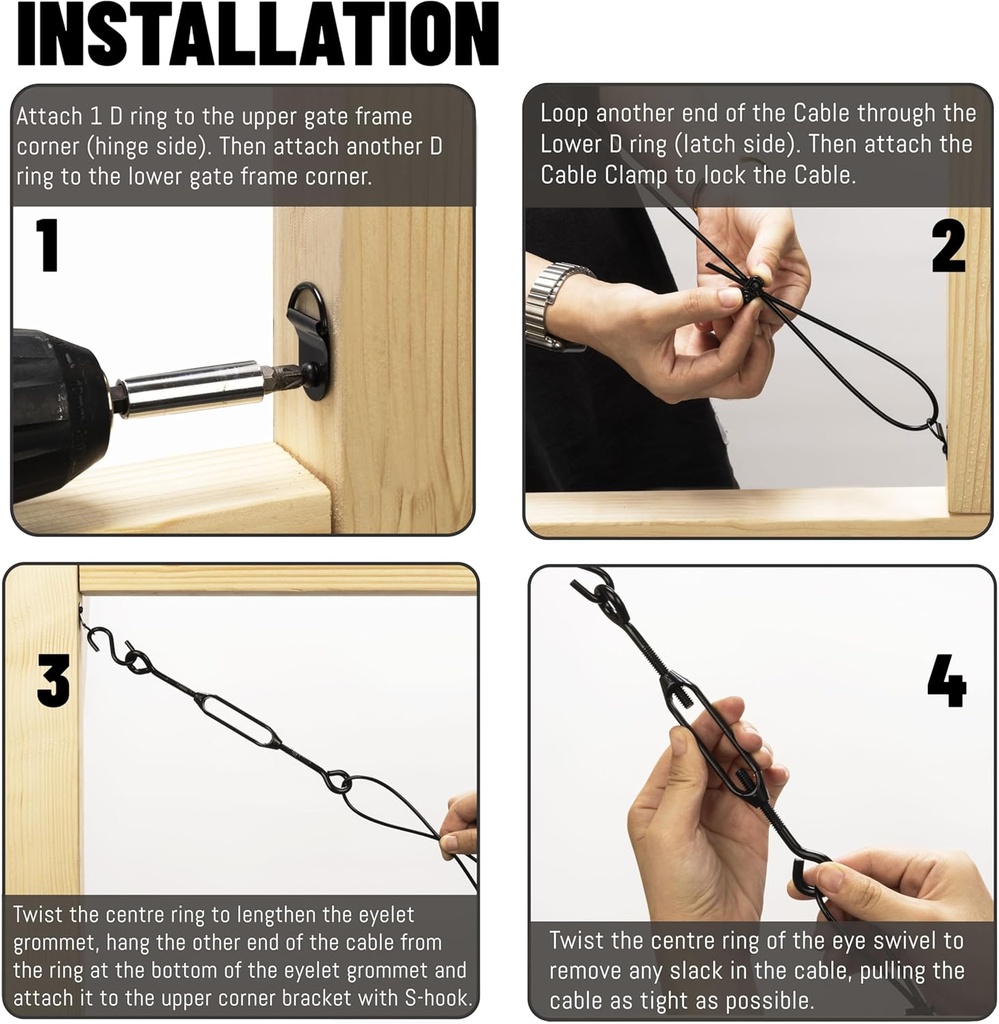 INSTALLATION

Attach 1 D ring to the upper gate frame corner (hinge side). Then attach another D ring to the lower gate frame corner.

1

Loop another end of the Cable through the Lower D ring (latch side). Then attach the Cable Clamp to lock the Cable.

2

3

Twist the centre ring to lengthen the eyelet grommet, hang the other end of the cable from the ring at the bottom of the eyelet grommet and attach it to the upper corner bracket with S-hook.

4

Twist the centre ring of the eye swivel to remove any slack in the cable, pulling the cable as tight as possible.