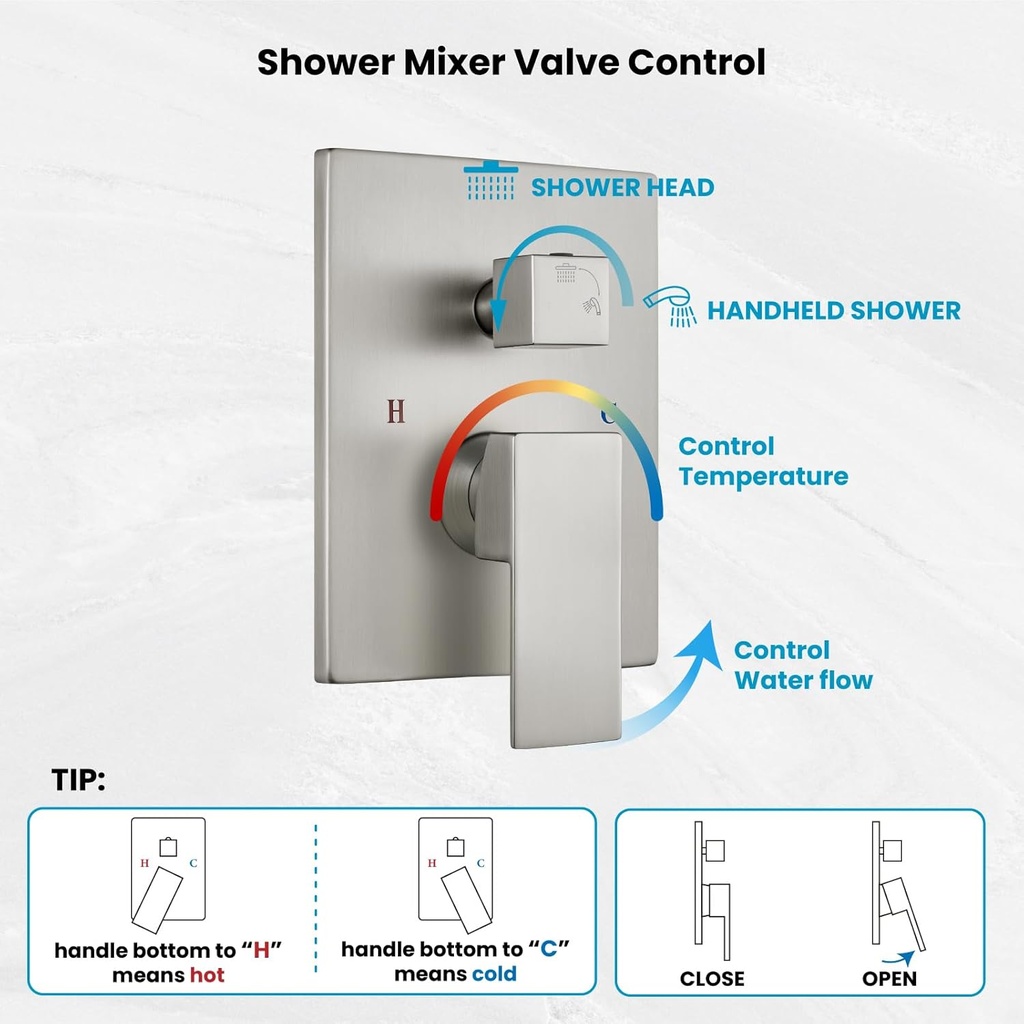 Shower Mixer Valve Control

SHOWER HEAD

HANDHELD SHOWER

H

C

Control Temperature

Control Water flow

TIP:

H C

handle bottom to "H" means hot

H C

handle bottom to "C" means cold

CLOSE

OPEN