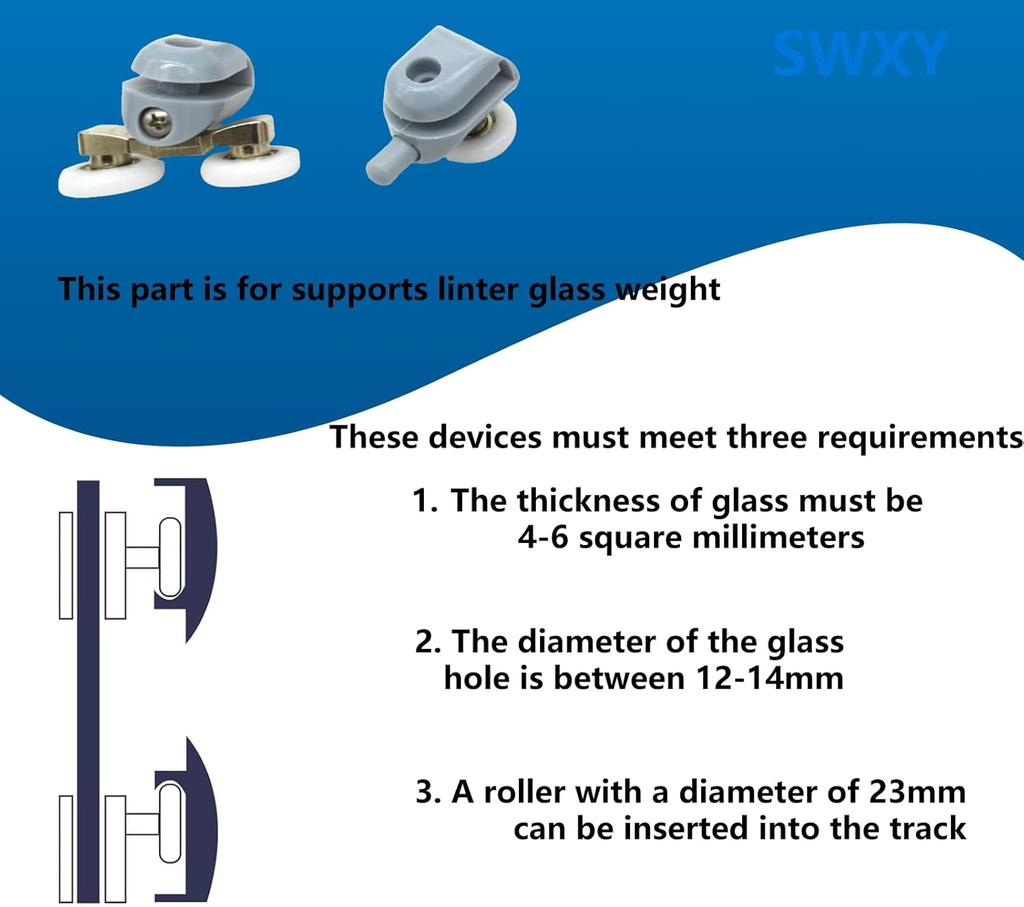 SWXY

This part is for supports linter glass weight

These devices must meet three requirements

1. The thickness of glass must be 4-6 square millimeters

2. The diameter of the glass hole is between 12-14mm

3. A roller with a diameter of 23mm can be inserted into the track