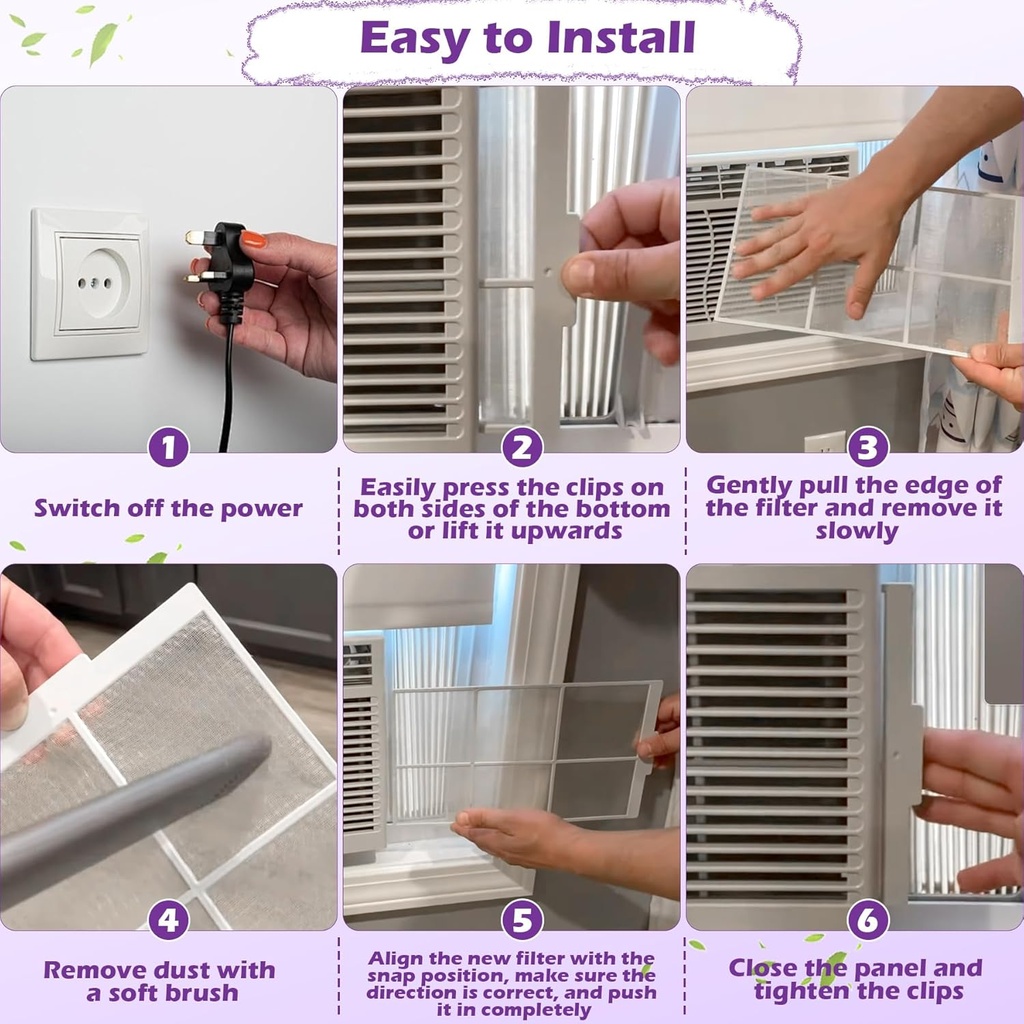 Easy to Install

1
Switch off the power

2
Easily press the clips on both sides of the bottom or lift it upwards

3
Gently pull the edge of the filter and remove it slowly

4
Remove dust with a soft brush

5
Align the new filter with the snap position, make sure the direction is correct, and push it in completely

6
Close the panel and tighten the clips