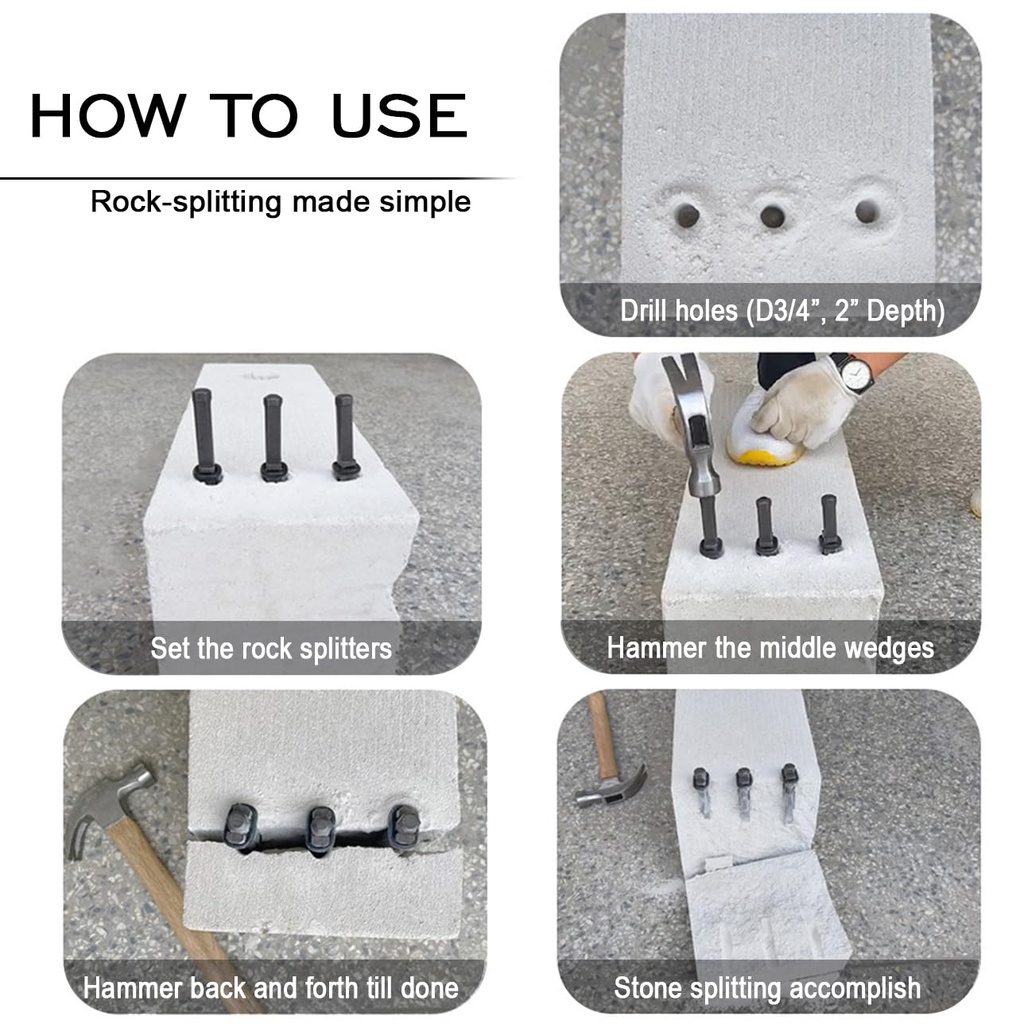 HOW TO USE

Rock-splitting made simple

Drill holes (D3/4”, 2” Depth)

Set the rock splitters

Hammer the middle wedges

Hammer back and forth till done

Stone splitting accomplish