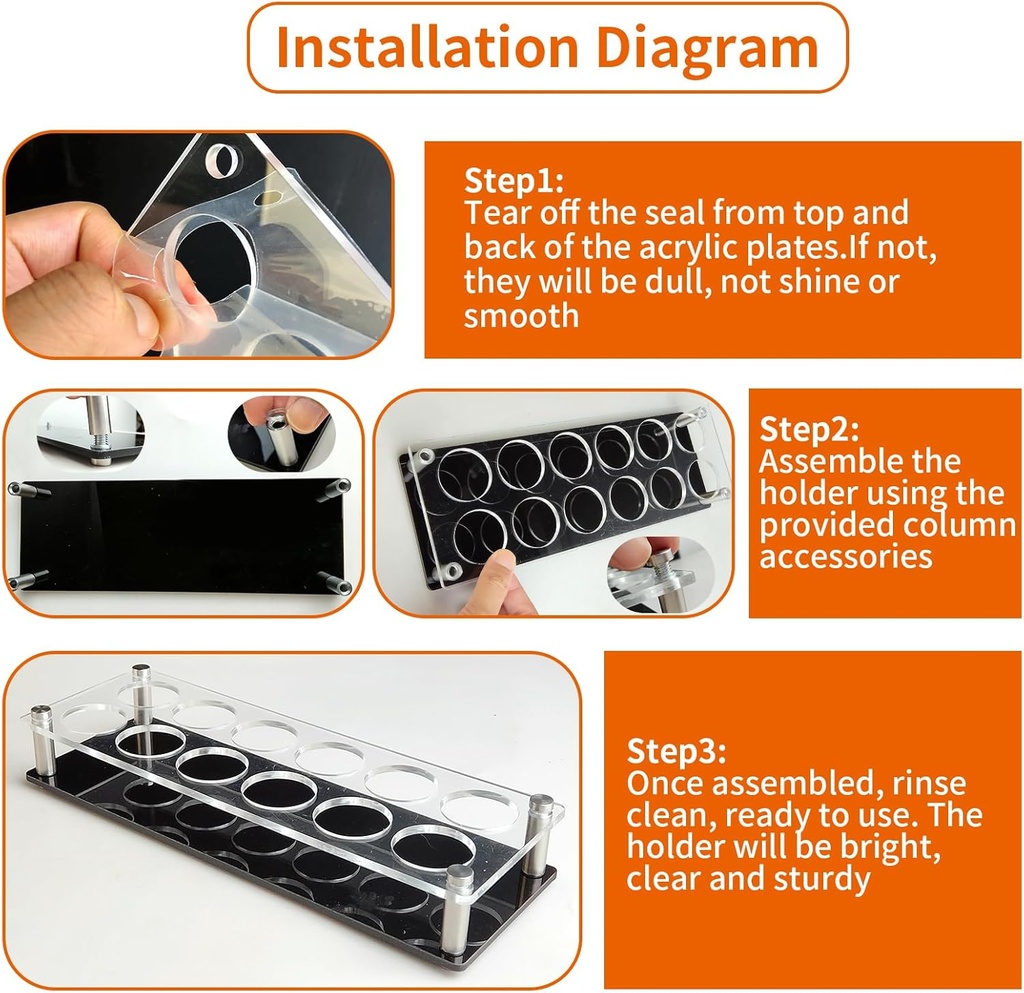 Installation Diagram

Step1:
Tear off the seal from top and back of the acrylic plates.If not, they will be dull, not shine or smooth

Step2:
Assemble the holder using the provided column accessories

Step3:
Once assembled, rinse clean, ready to use. The holder will be bright, clear and sturdy