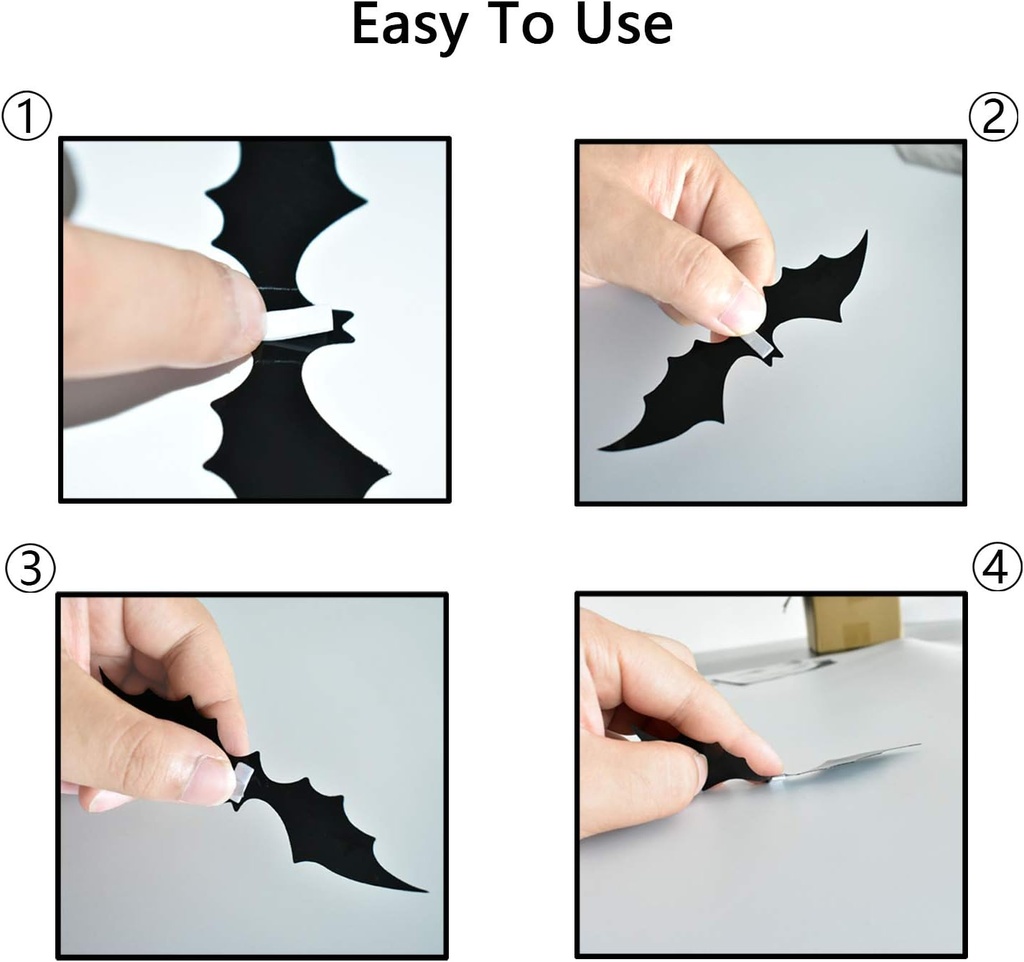 Easy To Use

①

②

③

④