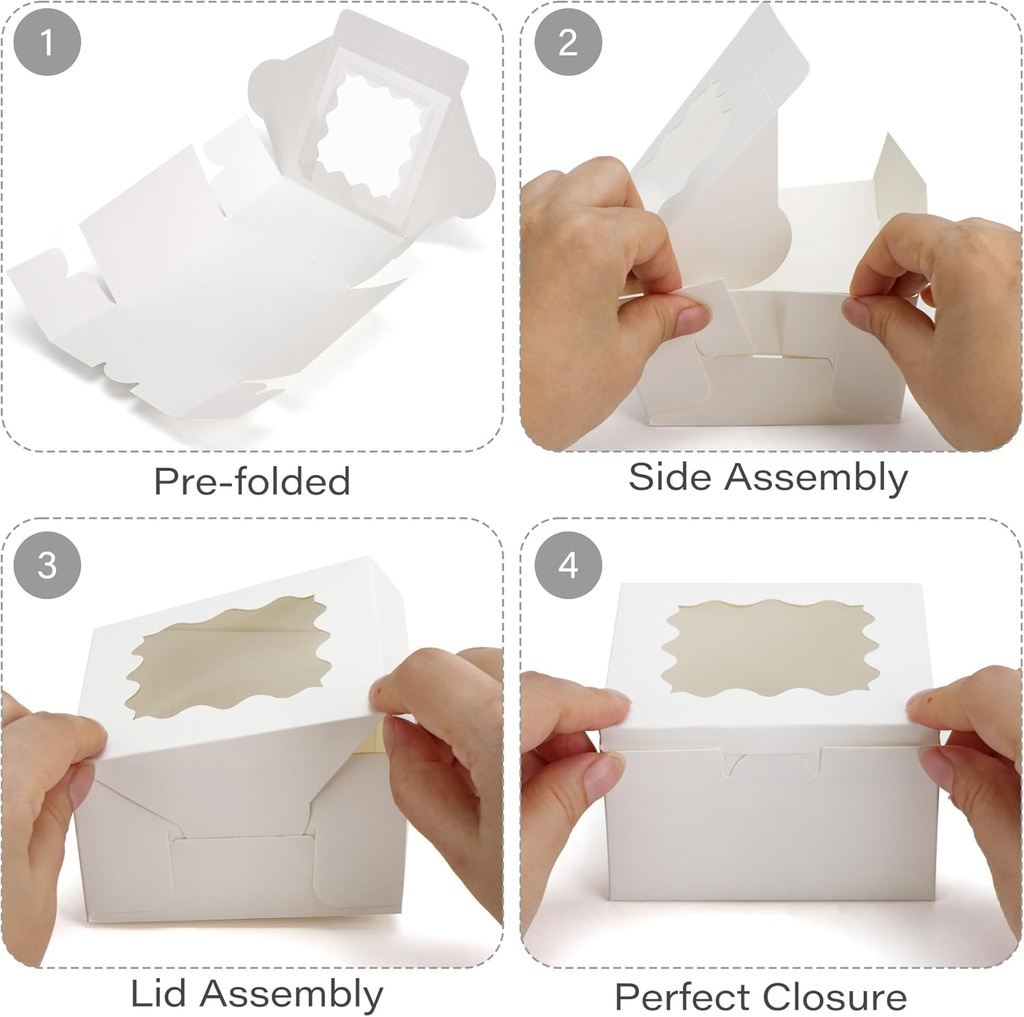 1

Pre-folded

2

Side Assembly

3

Lid Assembly

4

Perfect Closure