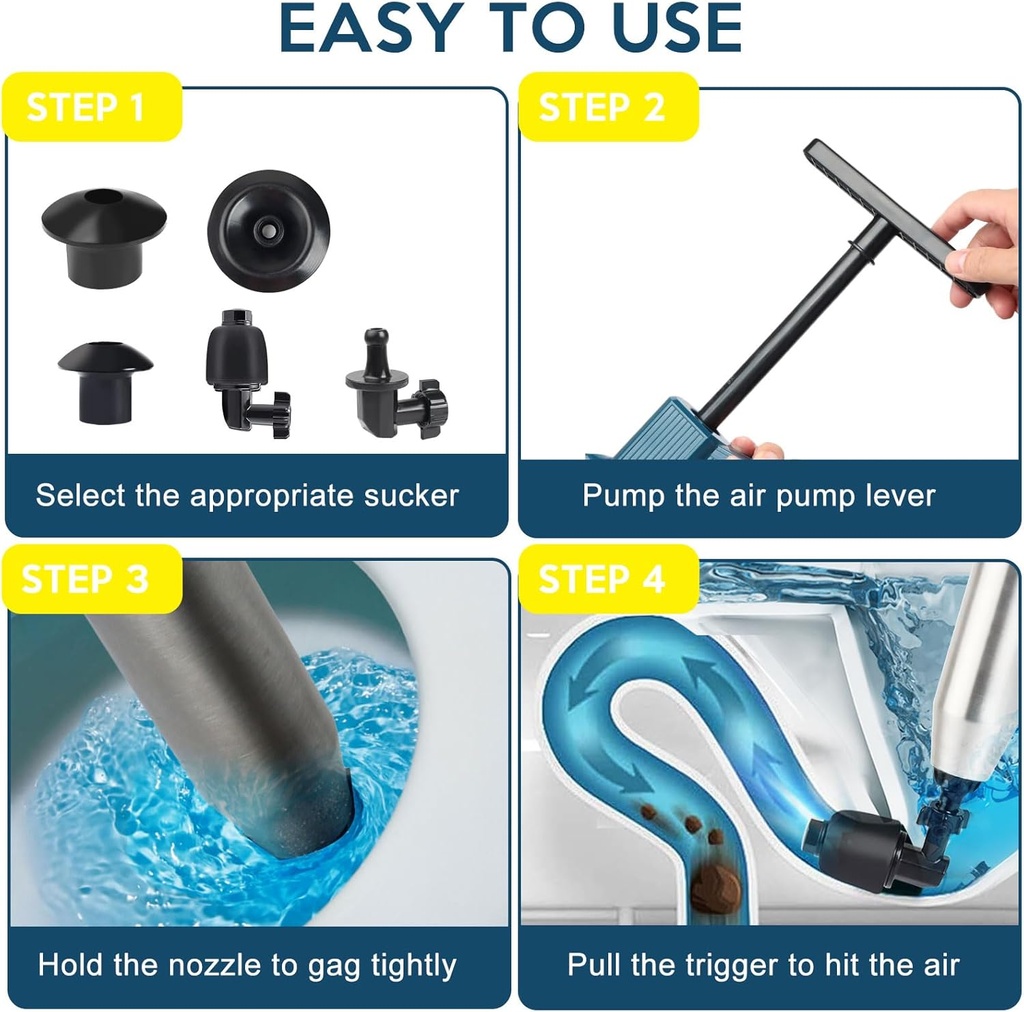 EASY TO USE

STEP 1

Select the appropriate sucker

STEP 2

Pump the air pump lever

STEP 3

Hold the nozzle to gag tightly

STEP 4

Pull the trigger to hit the air