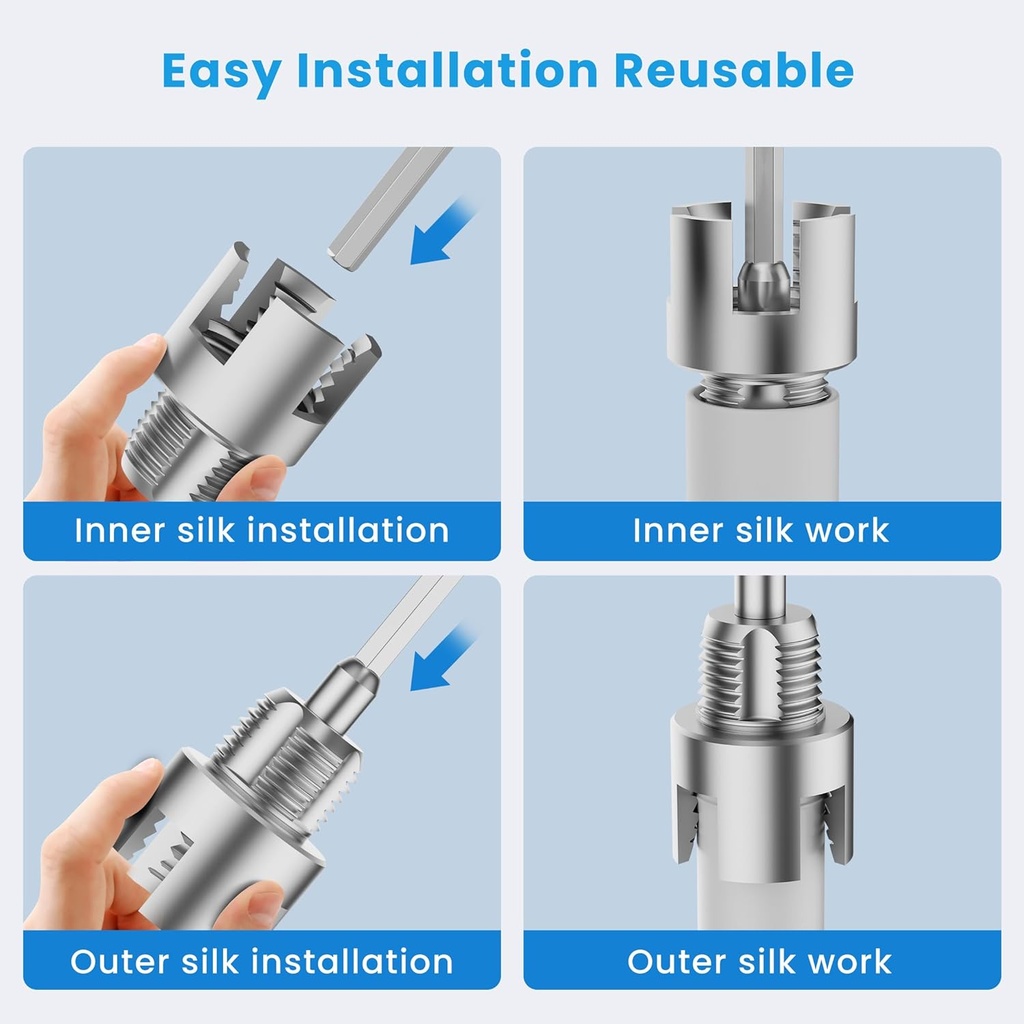 Easy Installation Reusable

Inner silk installation

Inner silk work

Outer silk installation

Outer silk work