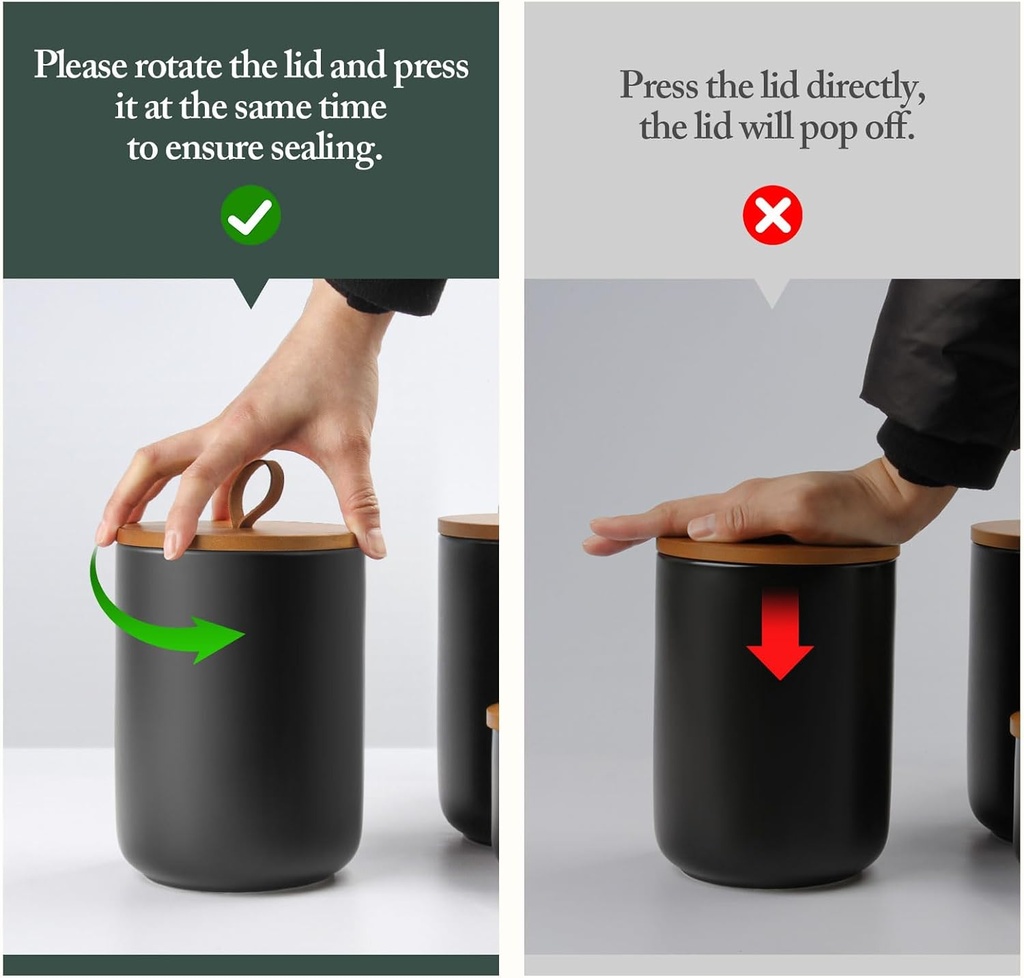 Please rotate the lid and press it at the same time to ensure sealing.

Press the lid directly, the lid will pop off.