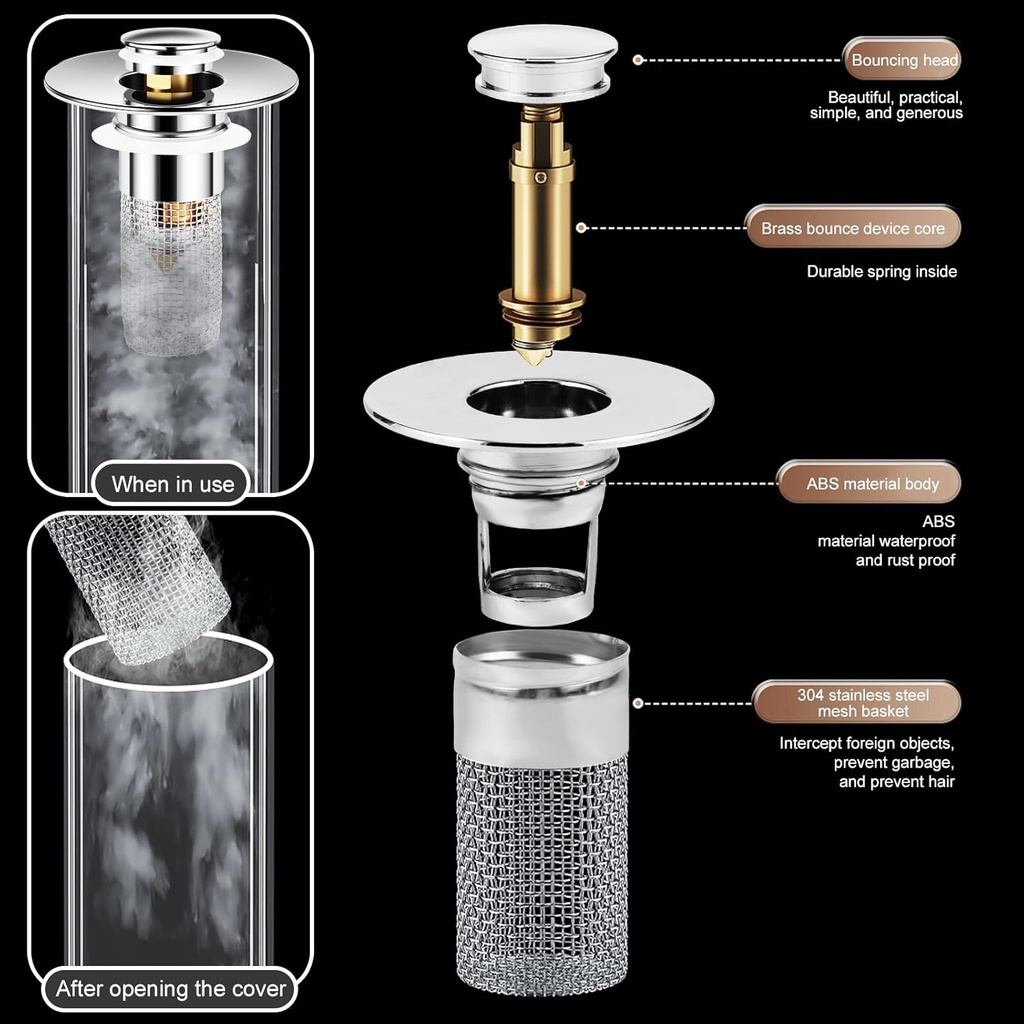 When in use

After opening the cover

Bouncing head

Beautiful, practical, simple, and generous

Brass bounce device core

Durable spring inside

ABS material body

ABS material waterproof and rust proof

304 stainless steel mesh basket

Intercept foreign objects, prevent garbage, and prevent hair