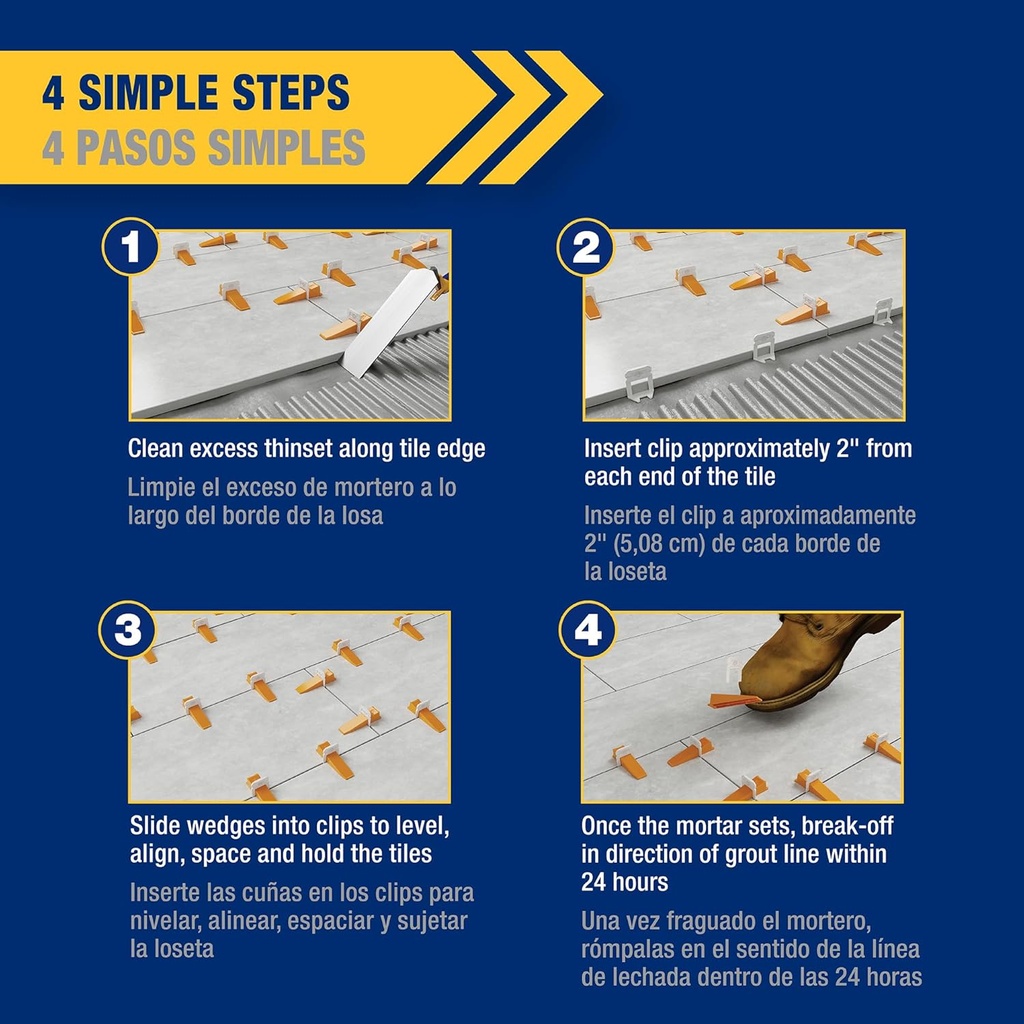 4 SIMPLE STEPS
4 PASOS SIMPLES

1

Clean excess thinset along tile edge

Limpie el exceso de mortero a lo largo del borde de la losa

2

Insert clip approximately 2" from each end of the tile

Inserte el clip a aproximadamente 2" (5,08 cm) de cada borde de la loseta

3

Slide wedges into clips to level, align, space and hold the tiles

Inserte las cuñas en los clips para nivelar, alinear, espaciar y sujetar la loseta

4

Once the mortar sets, break-off in direction of grout line within 24 hours

Una vez fraguado el mortero, rómpalas en el sentido de la línea de lechada dentro de las 24 horas