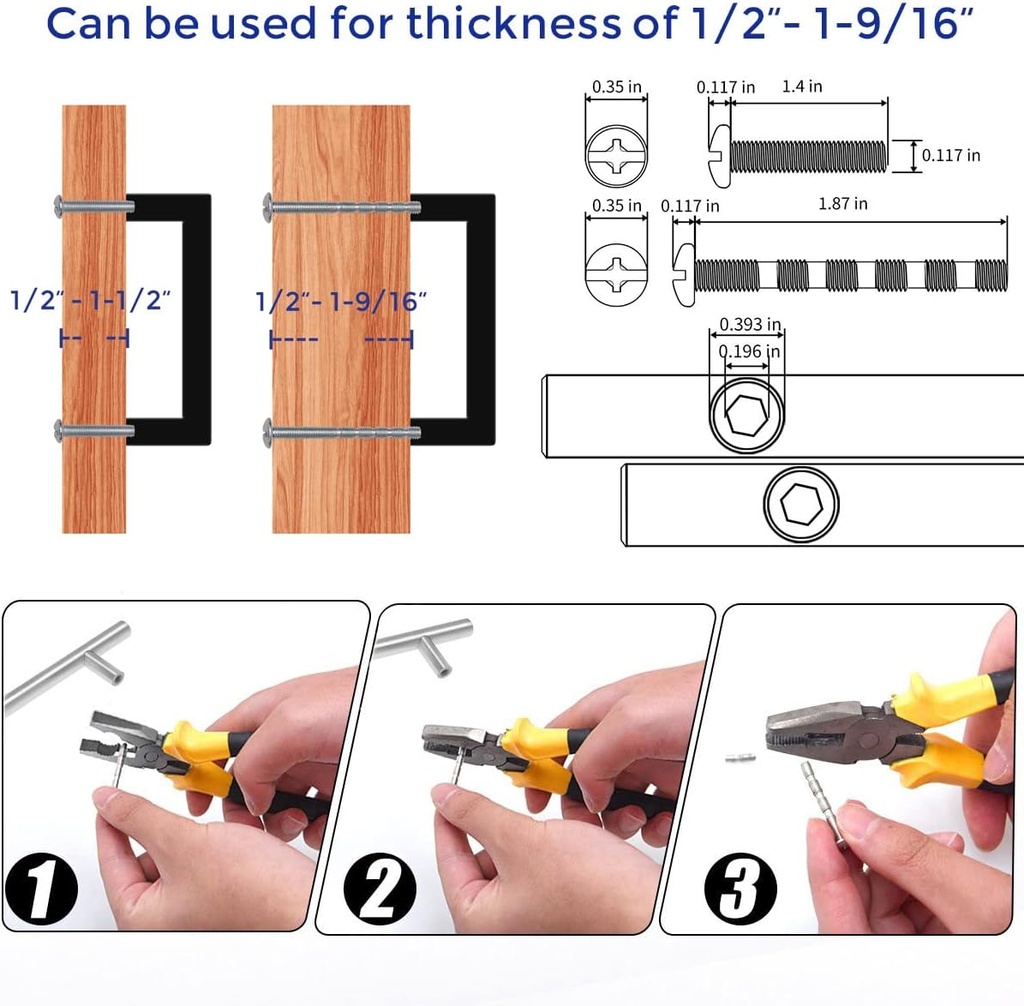 Can be used for thickness of 1/2"- 1-9/16"

1/2" - 1-1/2"

1/2"- 1-9/16"

0.35 in
0.117 in
1.4 in
0.117 in
0.35 in
0.117 in
1.87 in
0.393 in
0.196 in

1
2
3