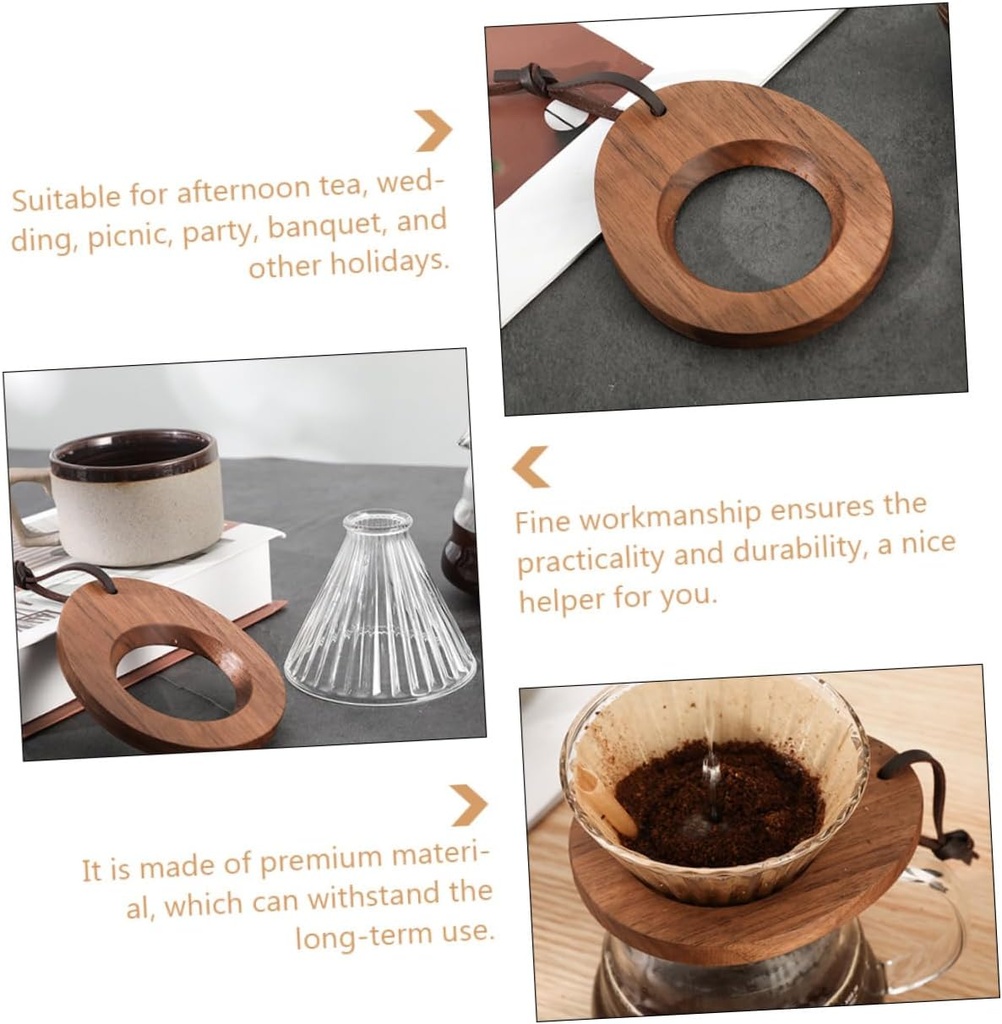 Suitable for afternoon tea, wedding, picnic, party, banquet, and other holidays.

Fine workmanship ensures the practicality and durability, a nice helper for you.

It is made of premium material, which can withstand the long-term use.