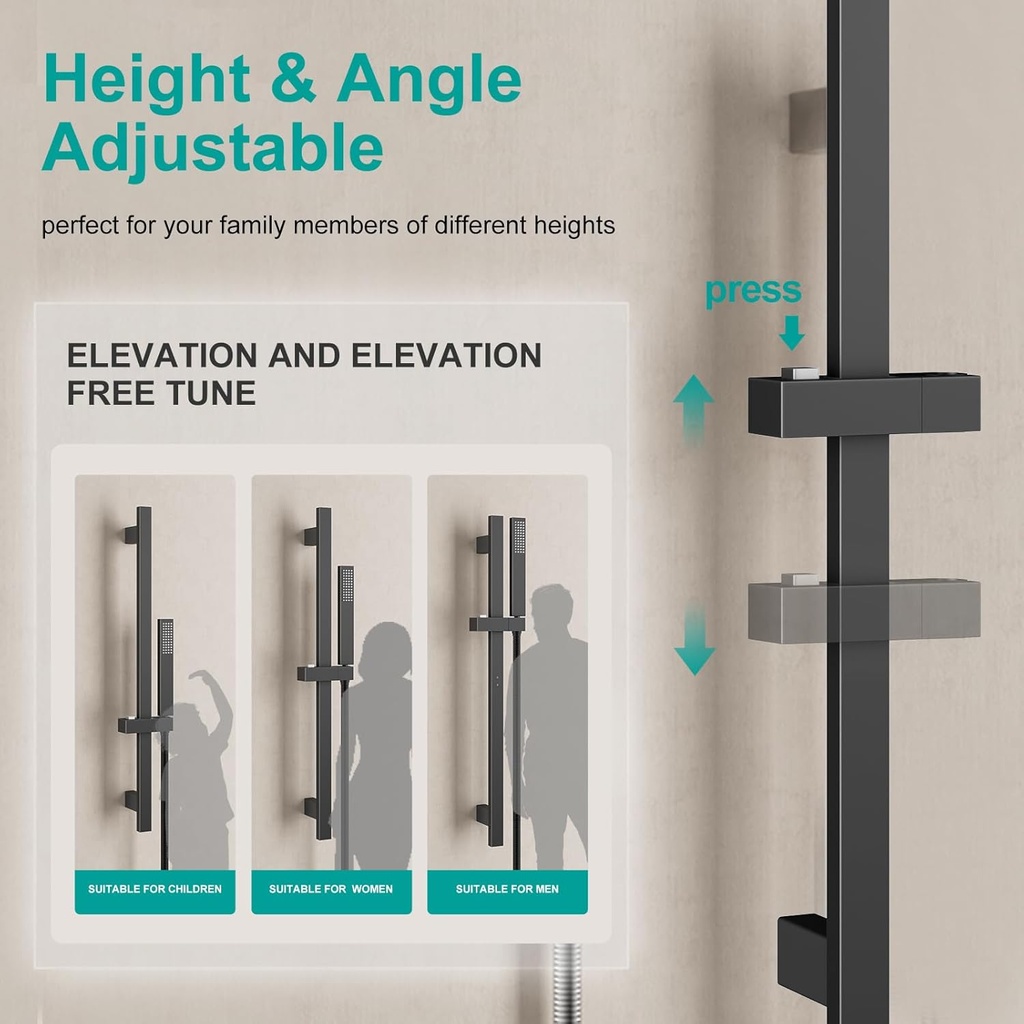 Height & Angle Adjustable

perfect for your family members of different heights

press

ELEVATION AND ELEVATION FREE TUNE

SUITABLE FOR CHILDREN

SUITABLE FOR WOMEN

SUITABLE FOR MEN