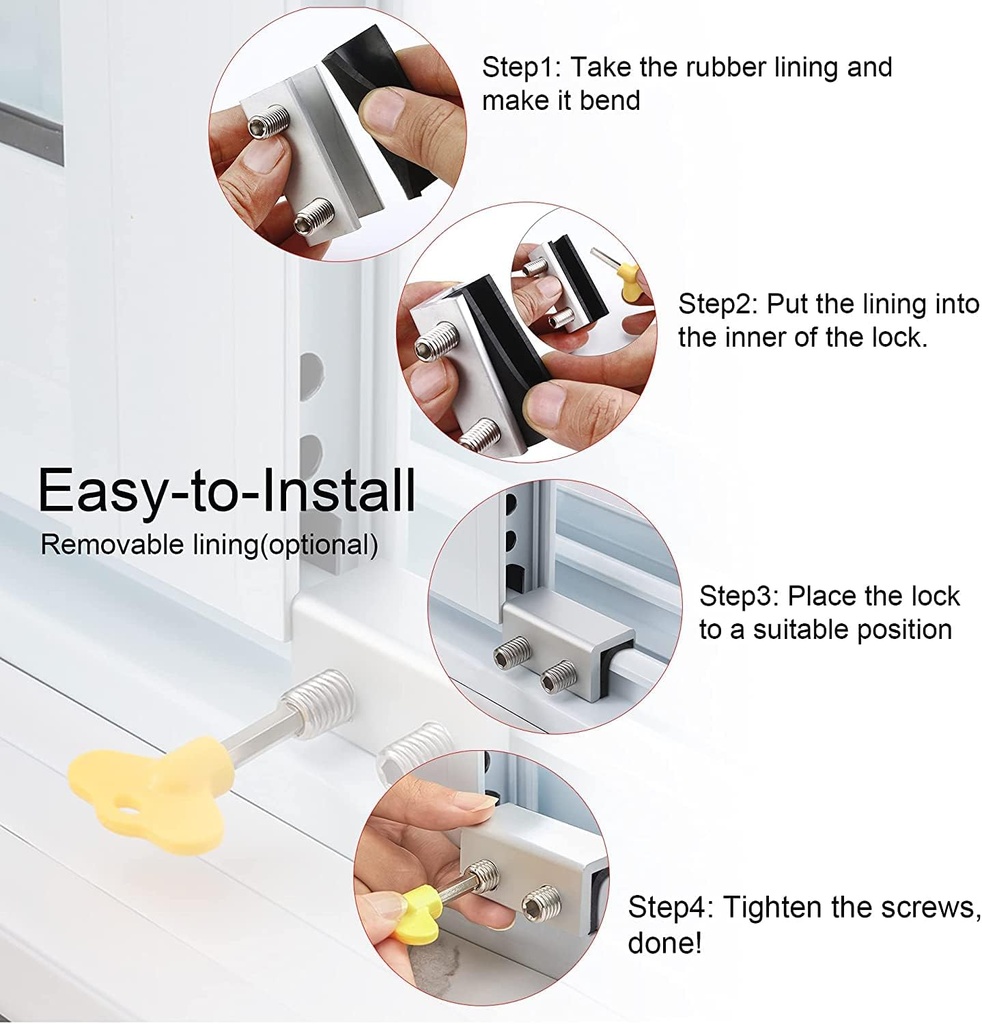 Step1: Take the rubber lining and make it bend

Step2: Put the lining into the inner of the lock.

Easy-to-Install

Removable lining(optional)

Step3: Place the lock to a suitable position

Step4: Tighten the screws, done!