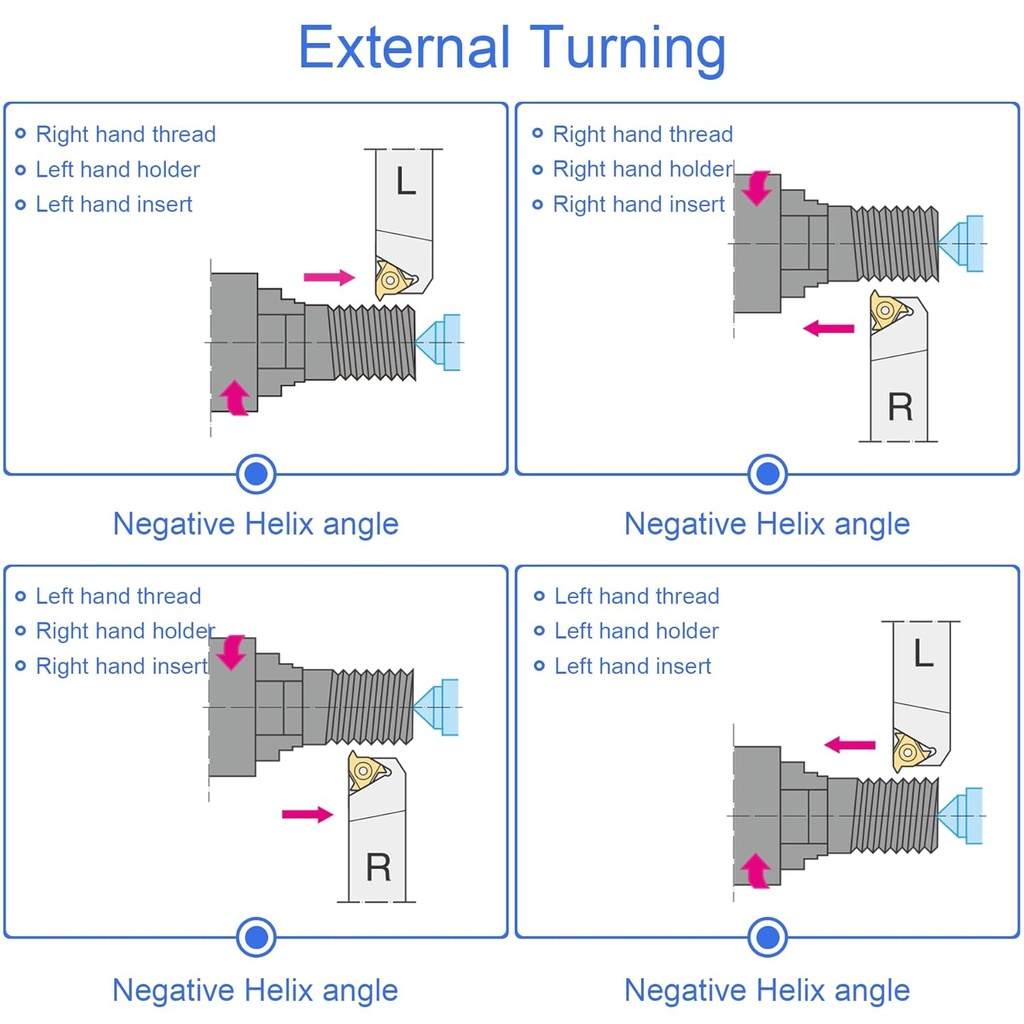 External Turning

Right hand thread
Left hand holder
Left hand insert

L

Negative Helix angle

Right hand thread
Right hand holder
Right hand insert

R

Negative Helix angle

Left hand thread
Right hand holder
Right hand insert

R

Negative Helix angle

Left hand thread
Left hand holder
Left hand insert

L

Negative Helix angle