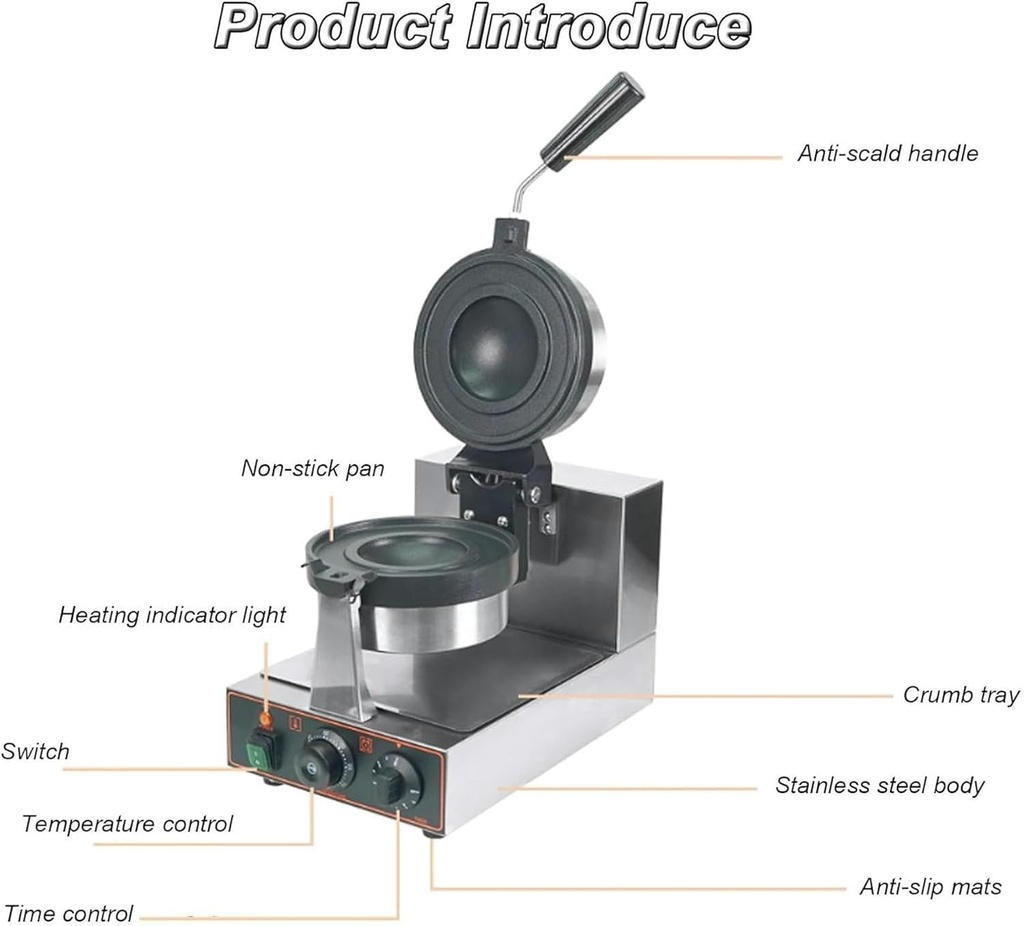 Product Introduce

Anti-scald handle

Non-stick pan

Heating indicator light

Crumb tray

Switch

Stainless steel body

Temperature control

Anti-slip mats

Time control