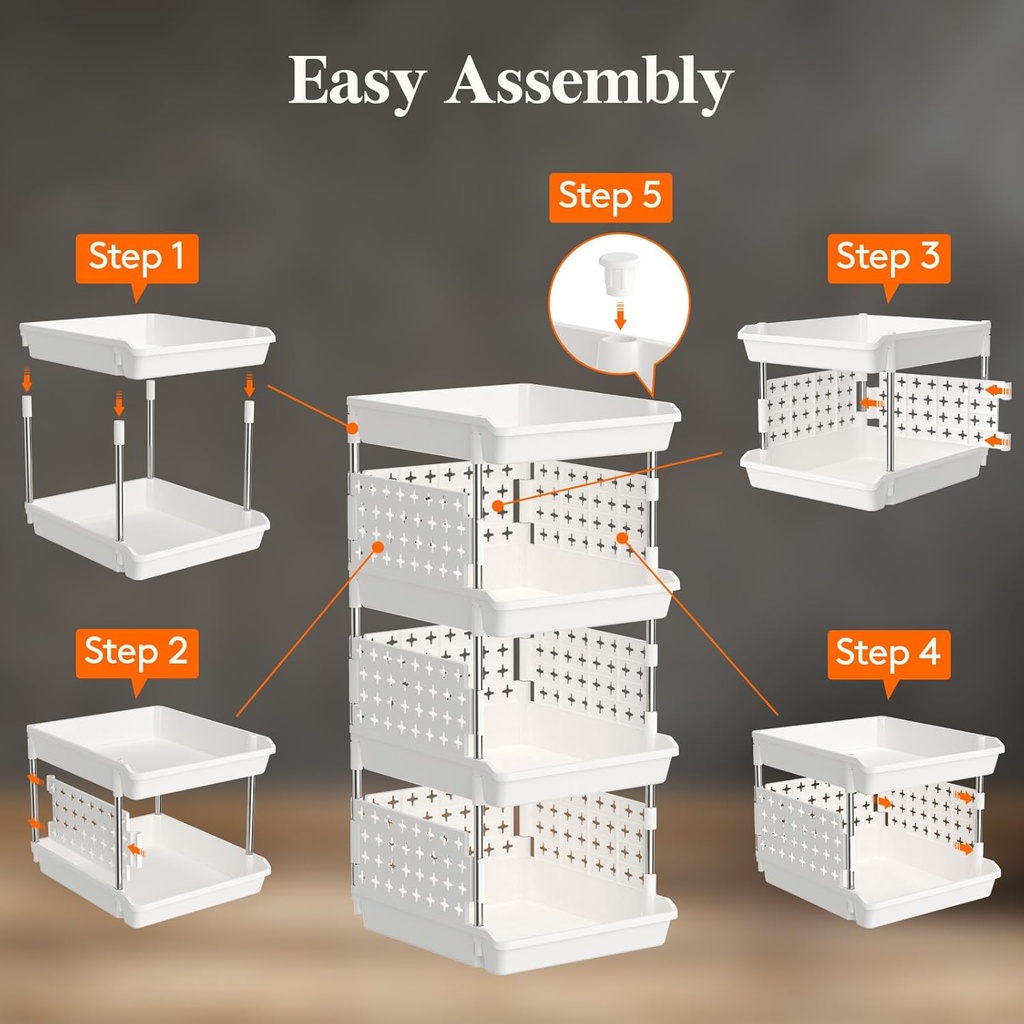 Easy Assembly

Step 1

Step 5

Step 3

Step 2

Step 4