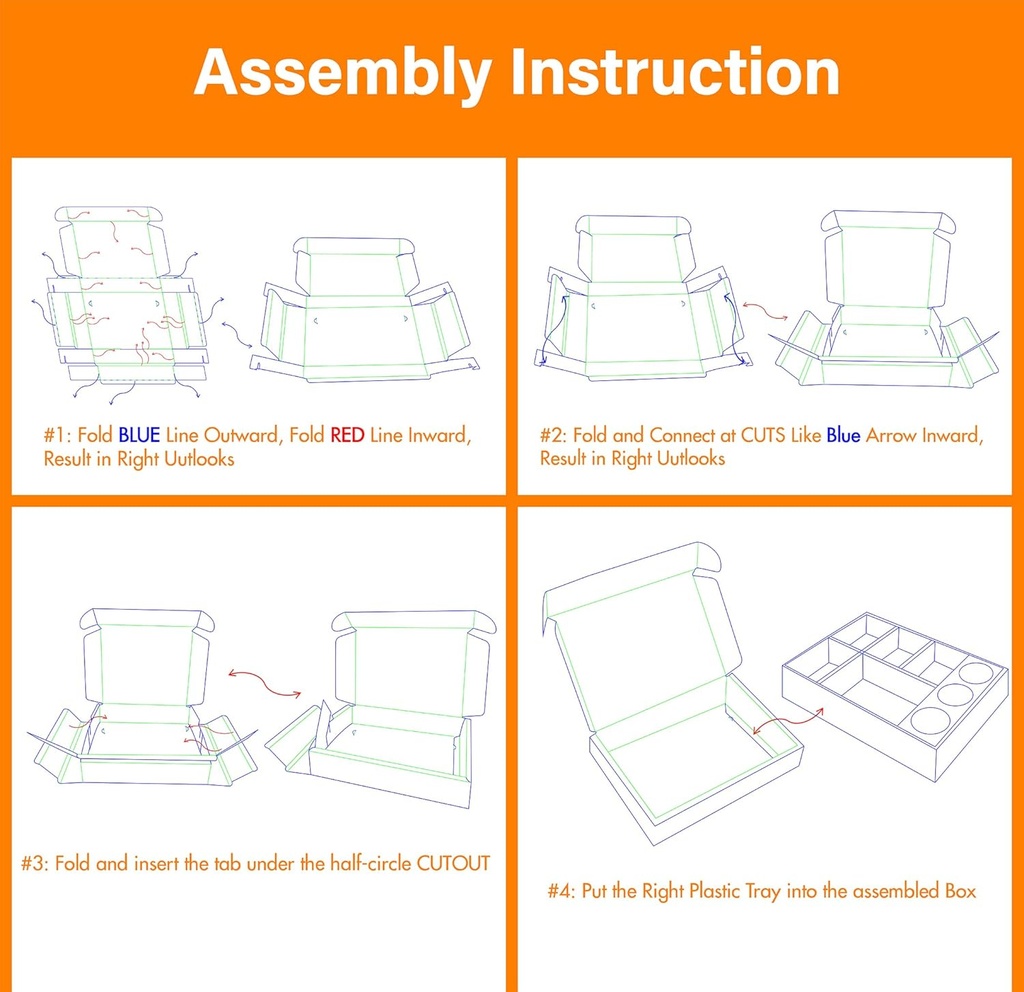 Assembly Instruction

#1: Fold BLUE Line Outward, Fold RED Line Inward, Result in Right Uutlooks

#2: Fold and Connect at CUTS Like Blue Arrow Inward, Result in Right Uutlooks

#3: Fold and insert the tab under the half-circle CUTOUT

#4: Put the Right Plastic Tray into the assembled Box