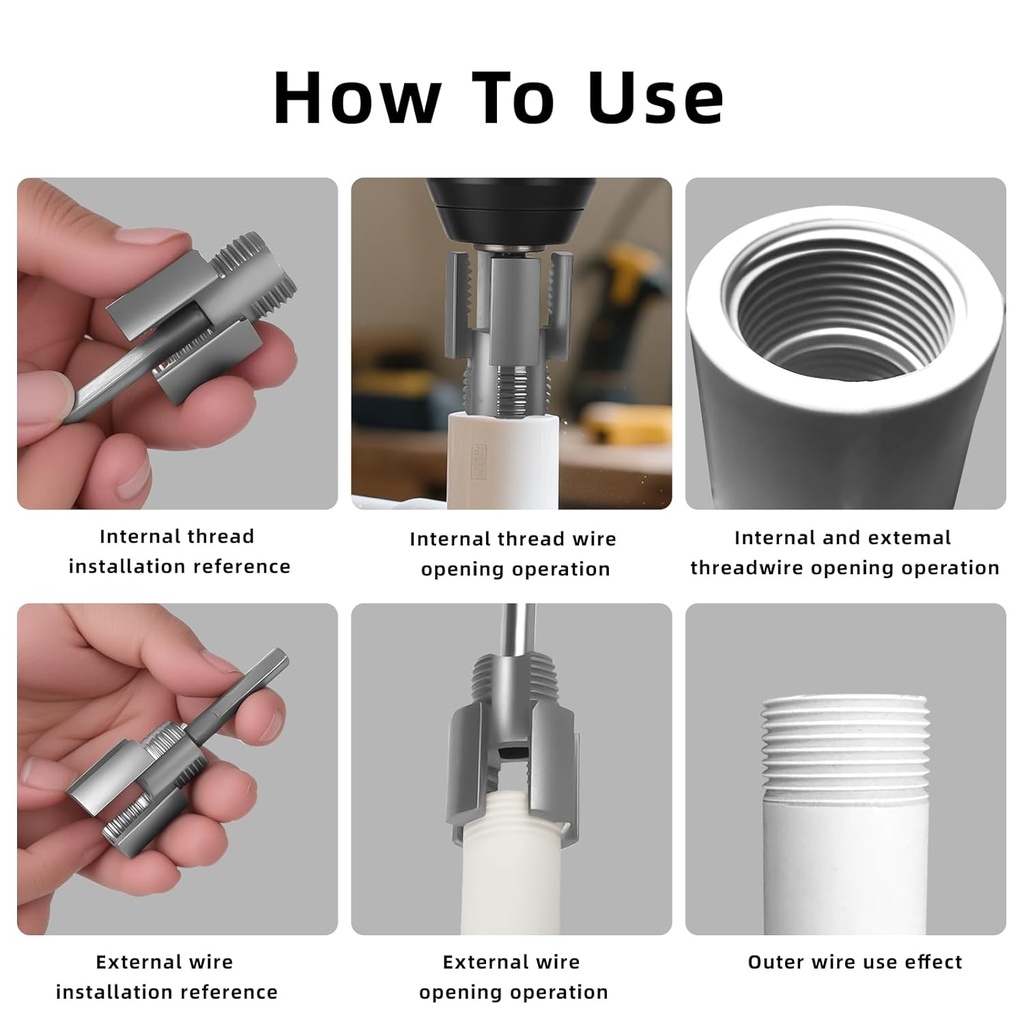 How To Use

Internal thread installation reference

Internal thread wire opening operation

Internal and extemal threadwire opening operation

External wire installation reference

External wire opening operation

Outer wire use effect