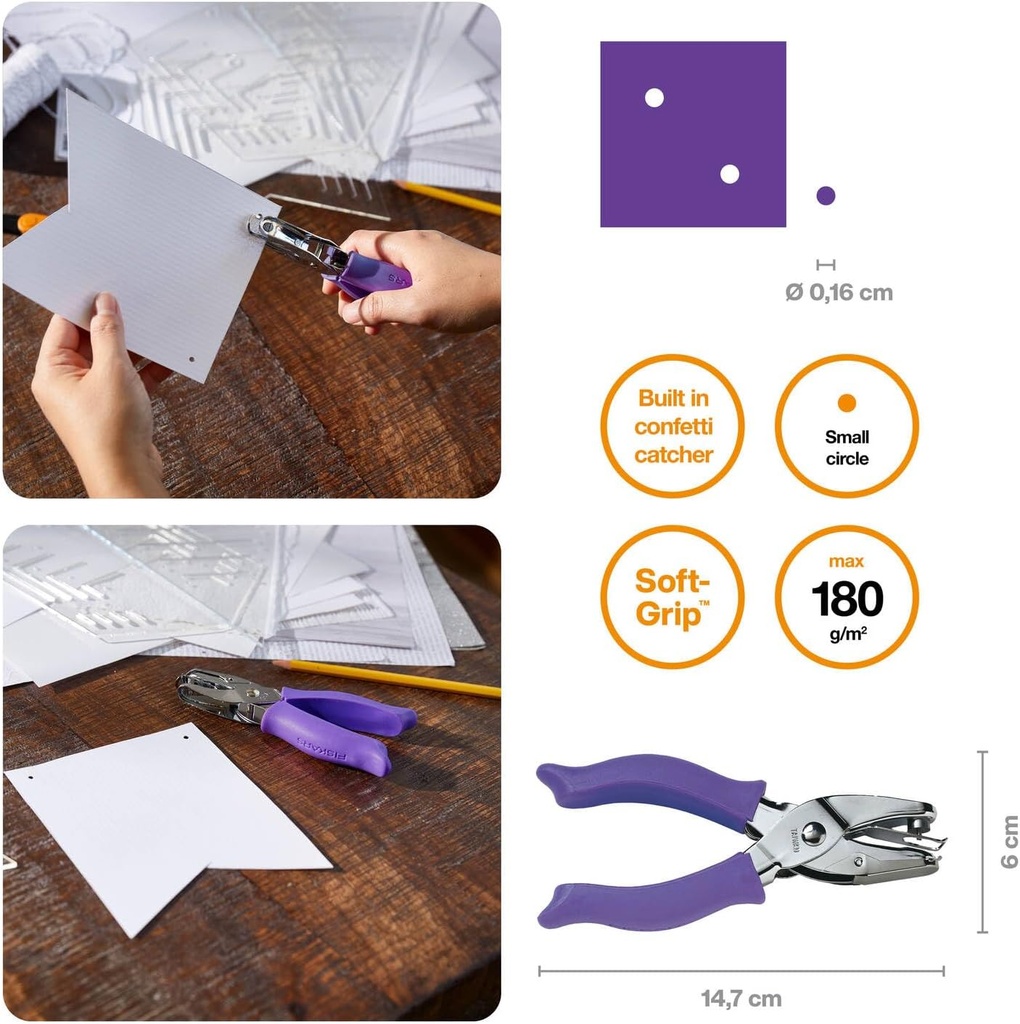 Ø 0,16 cm

Built in confetti catcher

Small circle

Soft-Grip™

max 180 g/m²

FISKARS

6 cm

14,7 cm