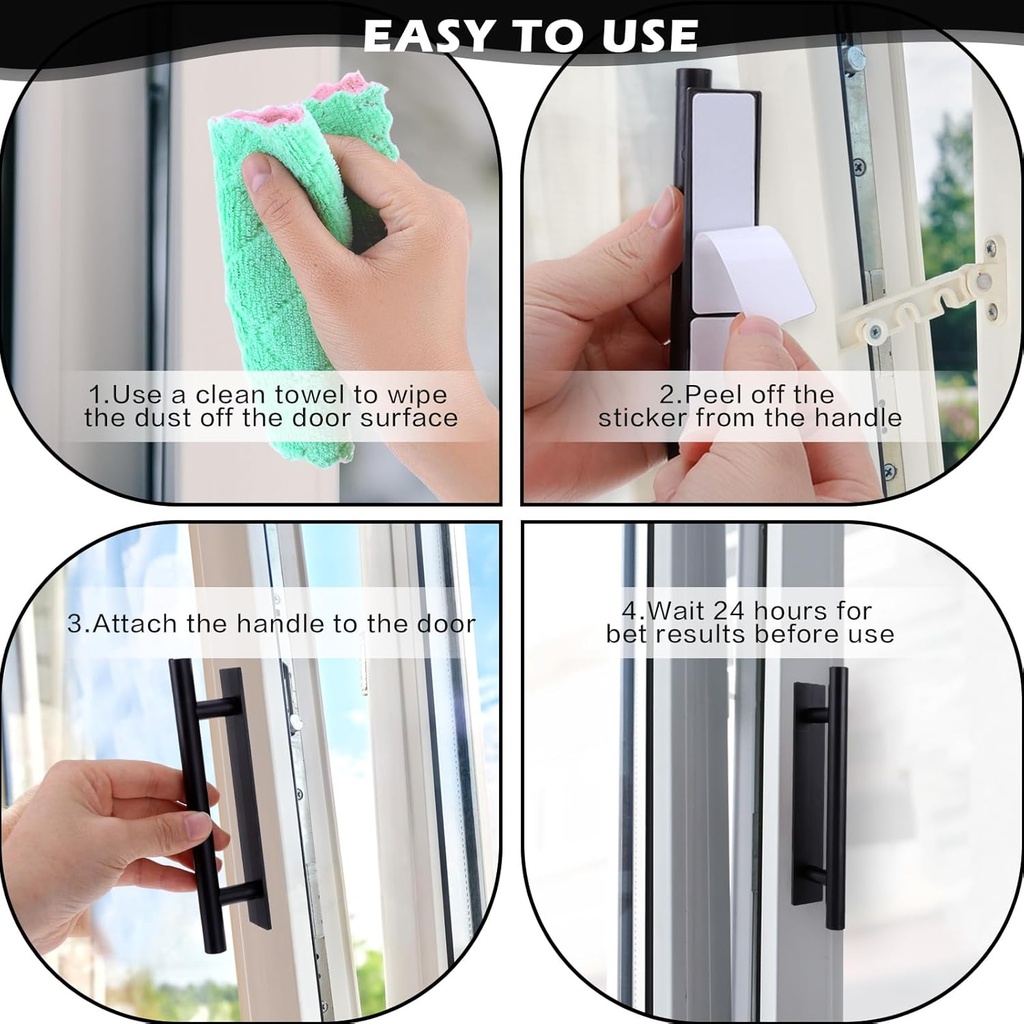 EASY TO USE

1.Use a clean towel to wipe the dust off the door surface

2.Peel off the sticker from the handle

3.Attach the handle to the door

4.Wait 24 hours for bet results before use