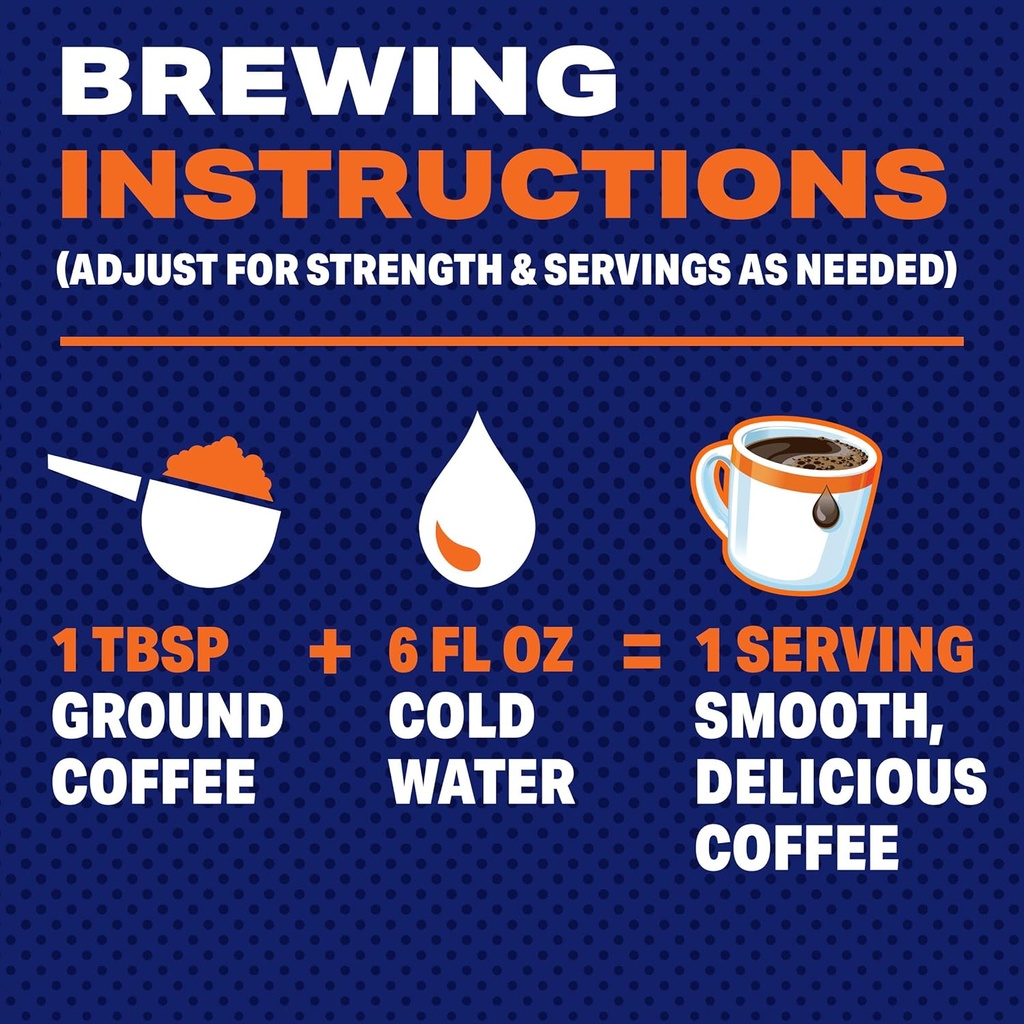 BREWING
INSTRUCTIONS
(ADJUST FOR STRENGTH & SERVINGS AS NEEDED)

1 TBSP GROUND COFFEE + 6 FL OZ COLD WATER = 1 SERVING SMOOTH, DELICIOUS COFFEE