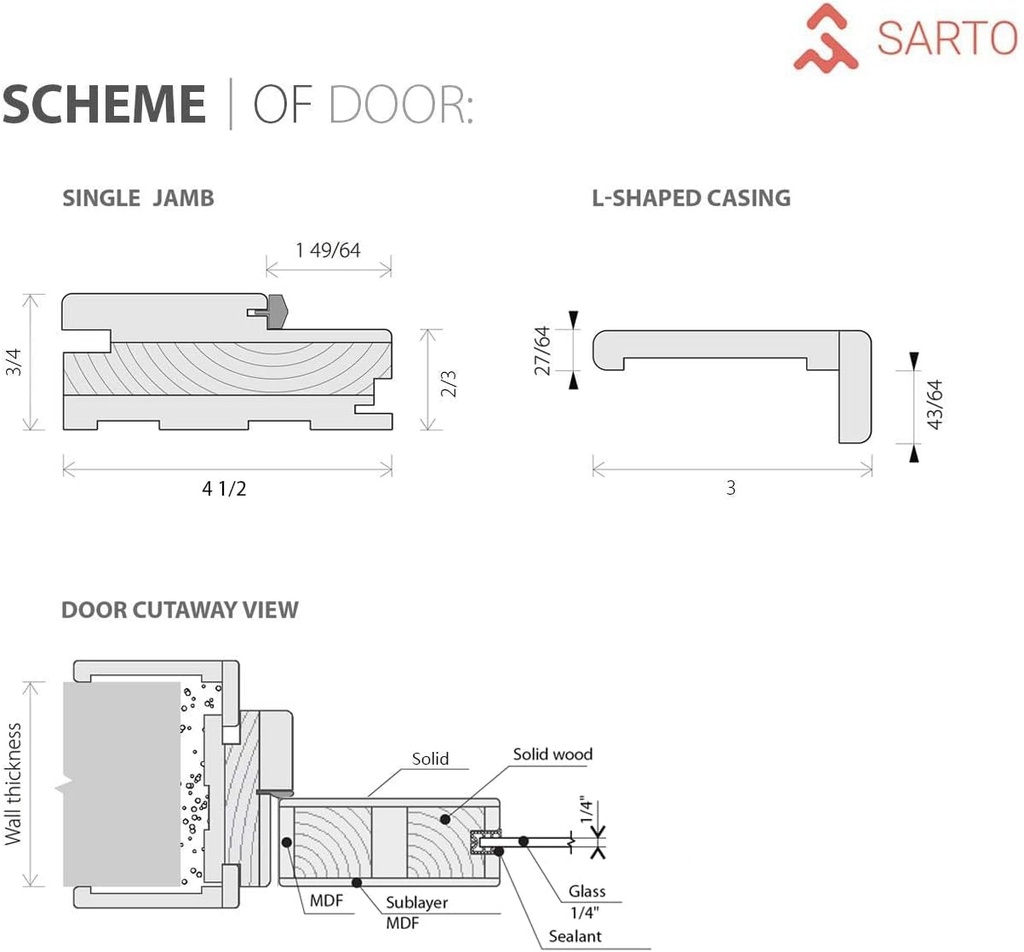 SARTO

SCHEME | OF DOOR:

SINGLE JAMB

1 49/64

3/4

2/3

4 1/2

L-SHAPED CASING

27/64

43/64

3

DOOR CUTAWAY VIEW

Wall thickness

Solid

Solid wood

1/4"

MDF

Sublayer

MDF

Glass

1/4"

Sealant