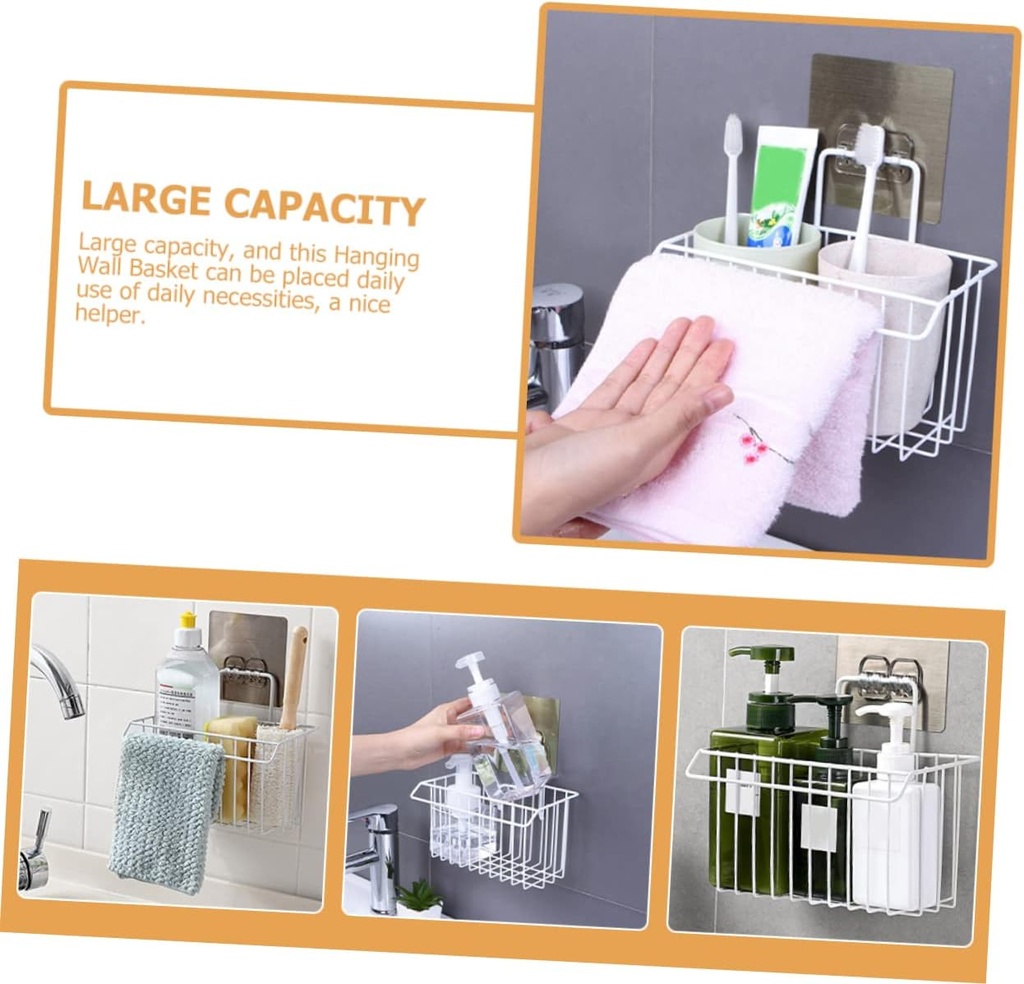 LARGE CAPACITY

Large capacity, and this Hanging Wall Basket can be placed daily use of daily necessities, a nice helper.