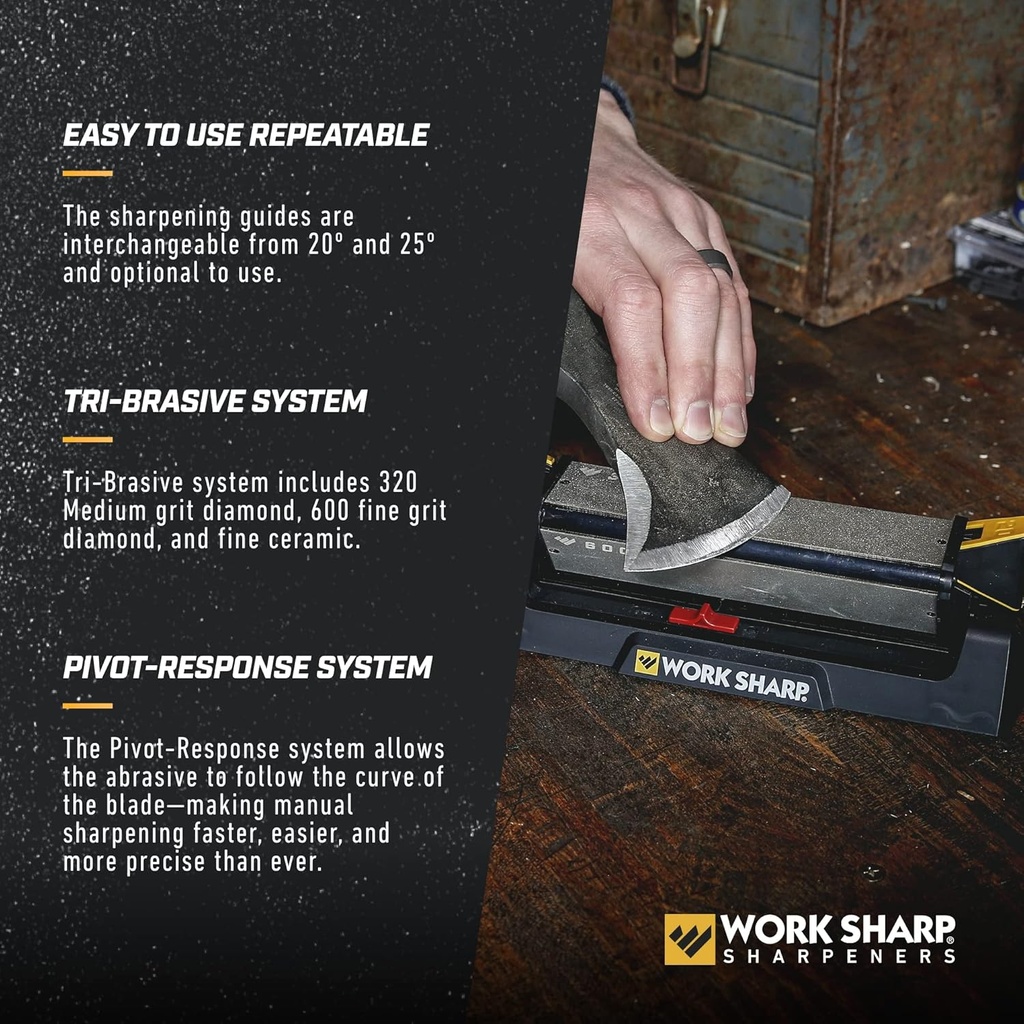 EASY TO USE REPEATABLE

The sharpening guides are interchangeable from 20° and 25° and optional to use.

TRI-BRASIVE SYSTEM

Tri-Brasive system includes 320 Medium grit diamond, 600 fine grit diamond, and fine ceramic.

PIVOT-RESPONSE SYSTEM

The Pivot-Response system allows the abrasive to follow the curve of the blade—making manual sharpening faster, easier, and more precise than ever.

600

WORK SHARP

WORK SHARP
SHARPENERS