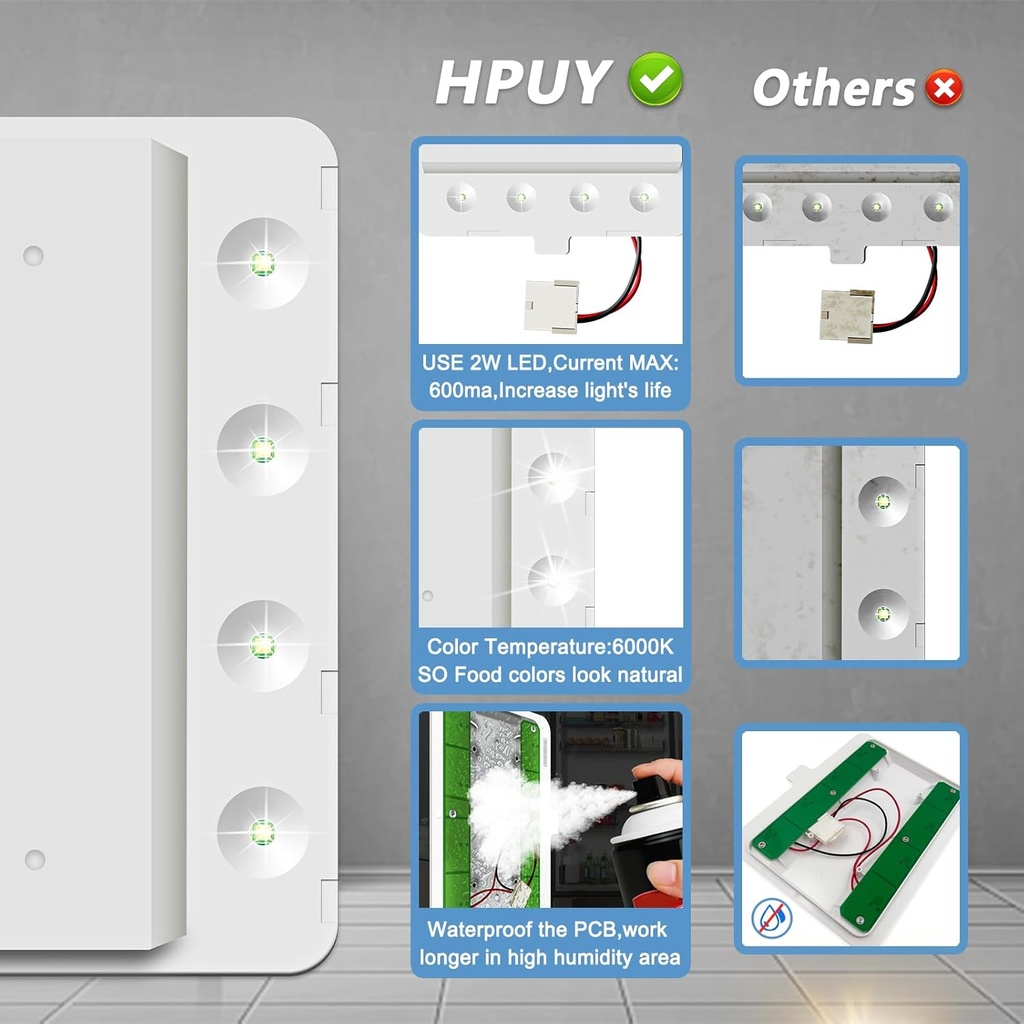 HPUY

Others

USE 2W LED,Current MAX: 600ma,Increase light's life

Color Temperature:6000K SO Food colors look natural

Waterproof the PCB,work longer in high humidity area