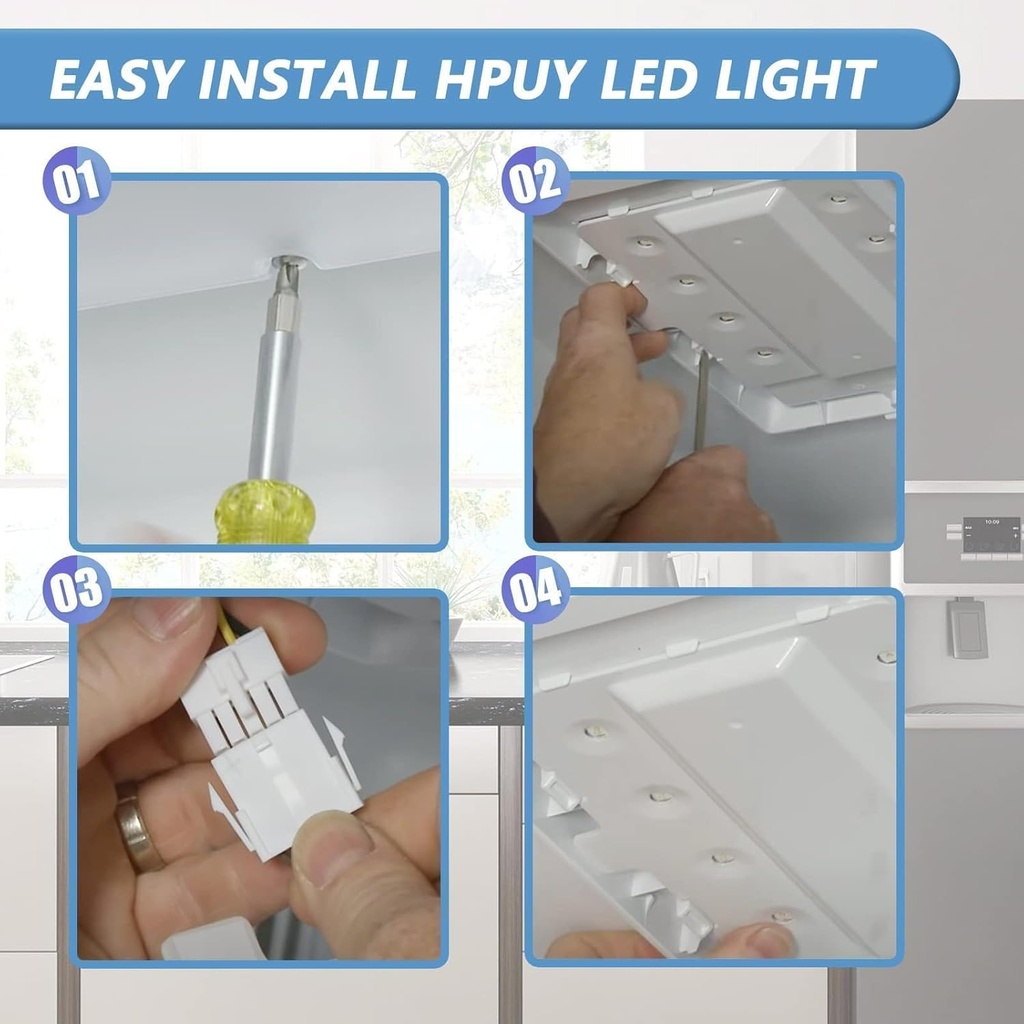 EASY INSTALL HPUY LED LIGHT

01

02

03

04