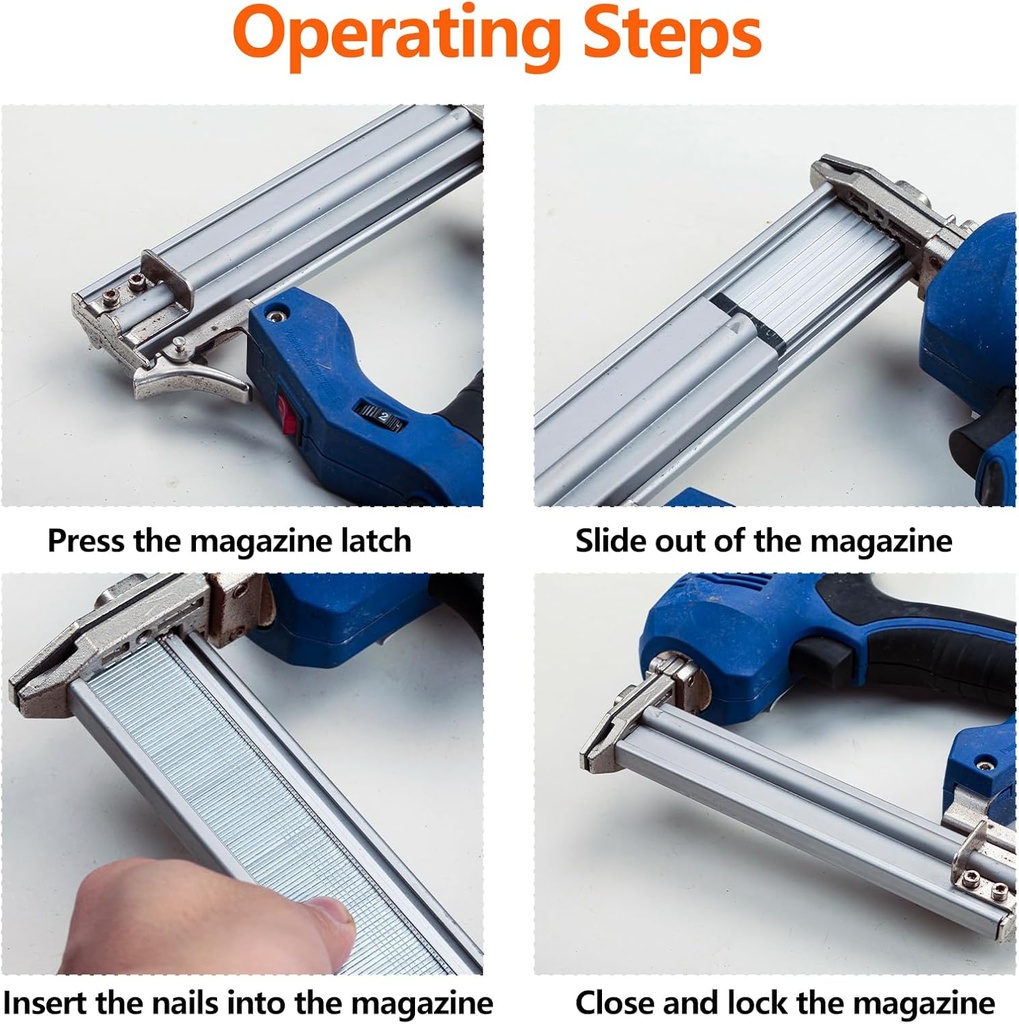 Operating Steps

2

Press the magazine latch

Slide out of the magazine

Insert the nails into the magazine

Close and lock the magazine