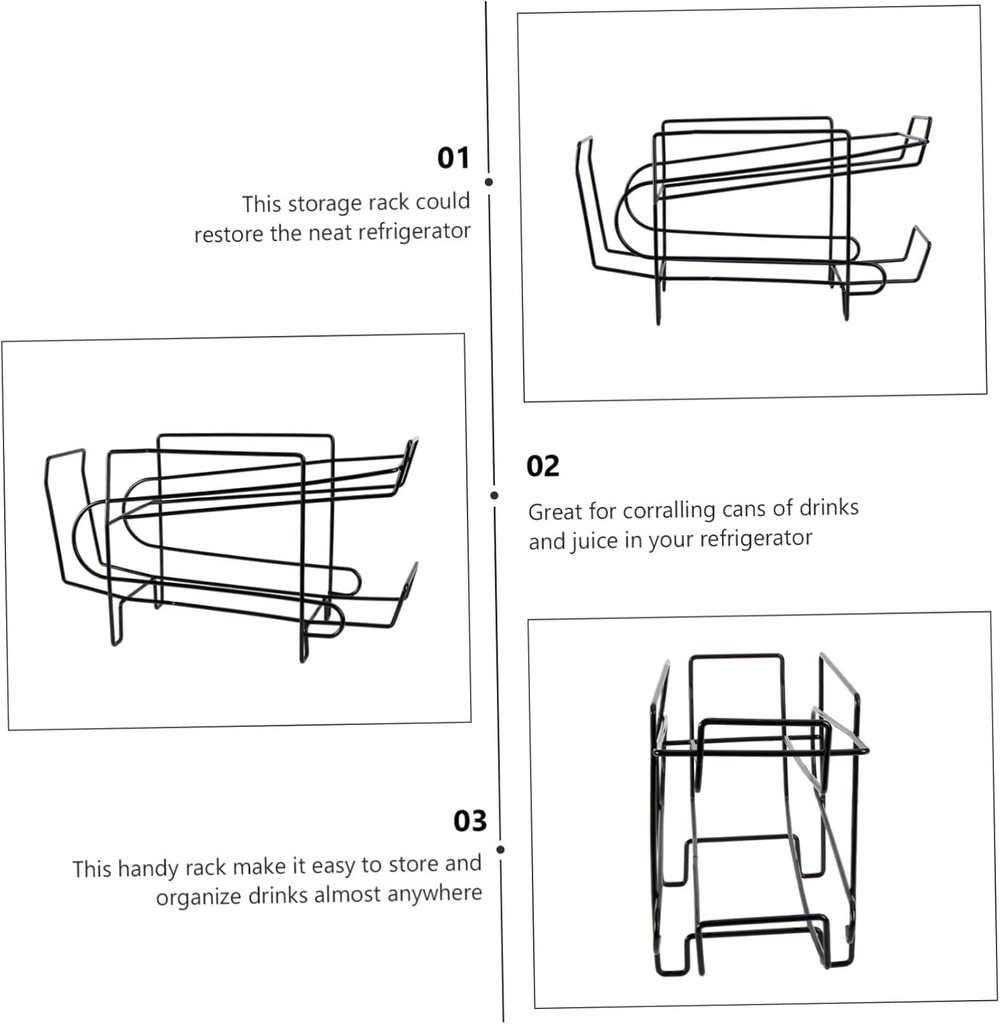 01

This storage rack could restore the neat refrigerator

02

Great for corralling cans of drinks and juice in your refrigerator

03

This handy rack make it easy to store and organize drinks almost anywhere