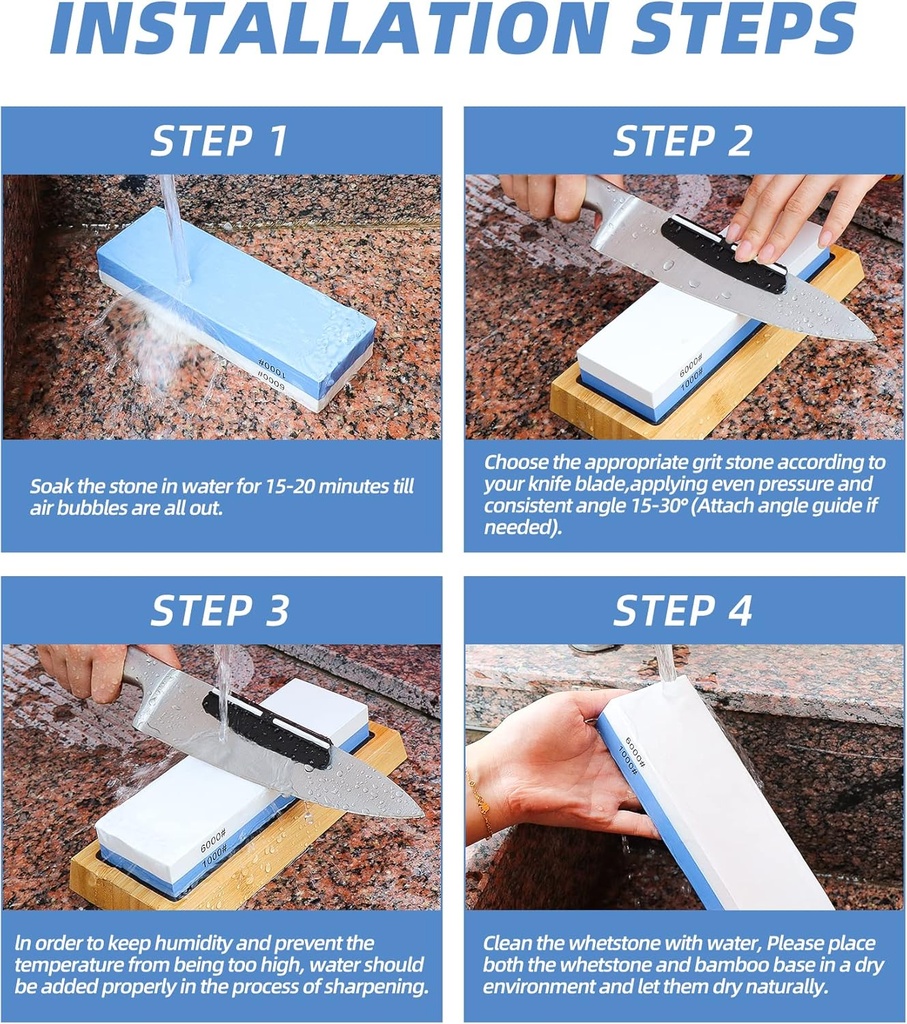 INSTALLATION STEPS

STEP 1

1000#
6000#

Soak the stone in water for 15-20 minutes till air bubbles are all out.

STEP 2

6000#
1000#

Choose the appropriate grit stone according to your knife blade,applying even pressure and consistent angle 15-30° (Attach angle guide if needed).

STEP 3

6000#
1000#

In order to keep humidity and prevent the temperature from being too high, water should be added properly in the process of sharpening.

STEP 4

6000#
1000#

Clean the whetstone with water, Please place both the whetstone and bamboo base in a dry environment and let them dry naturally.