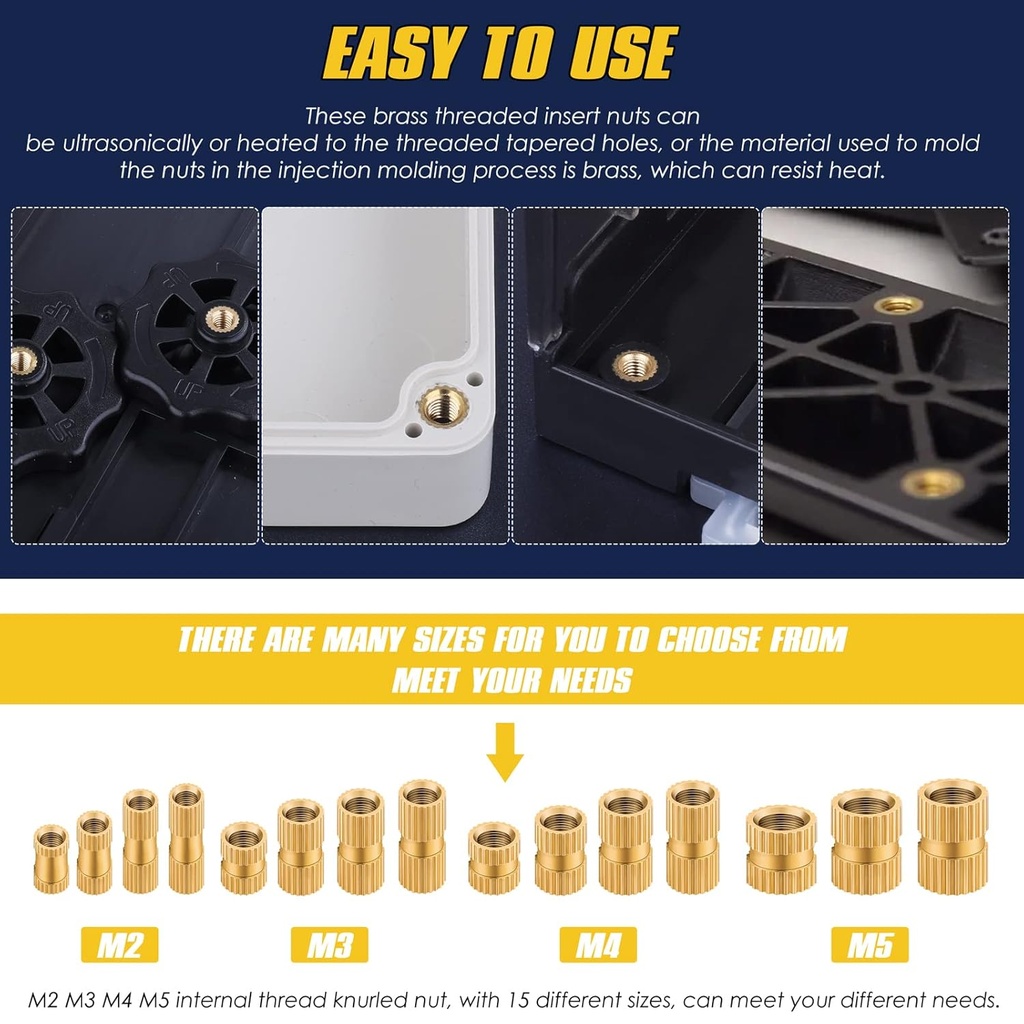 EASY TO USE

These brass threaded insert nuts can be ultrasonically or heated to the threaded tapered holes, or the material used to mold the nuts in the injection molding process is brass, which can resist heat.

UP

UP

THERE ARE MANY SIZES FOR YOU TO CHOOSE FROM MEET YOUR NEEDS

M2

M3

M4

M5

M2 M3 M4 M5 internal thread knurled nut, with 15 different sizes, can meet your different needs.