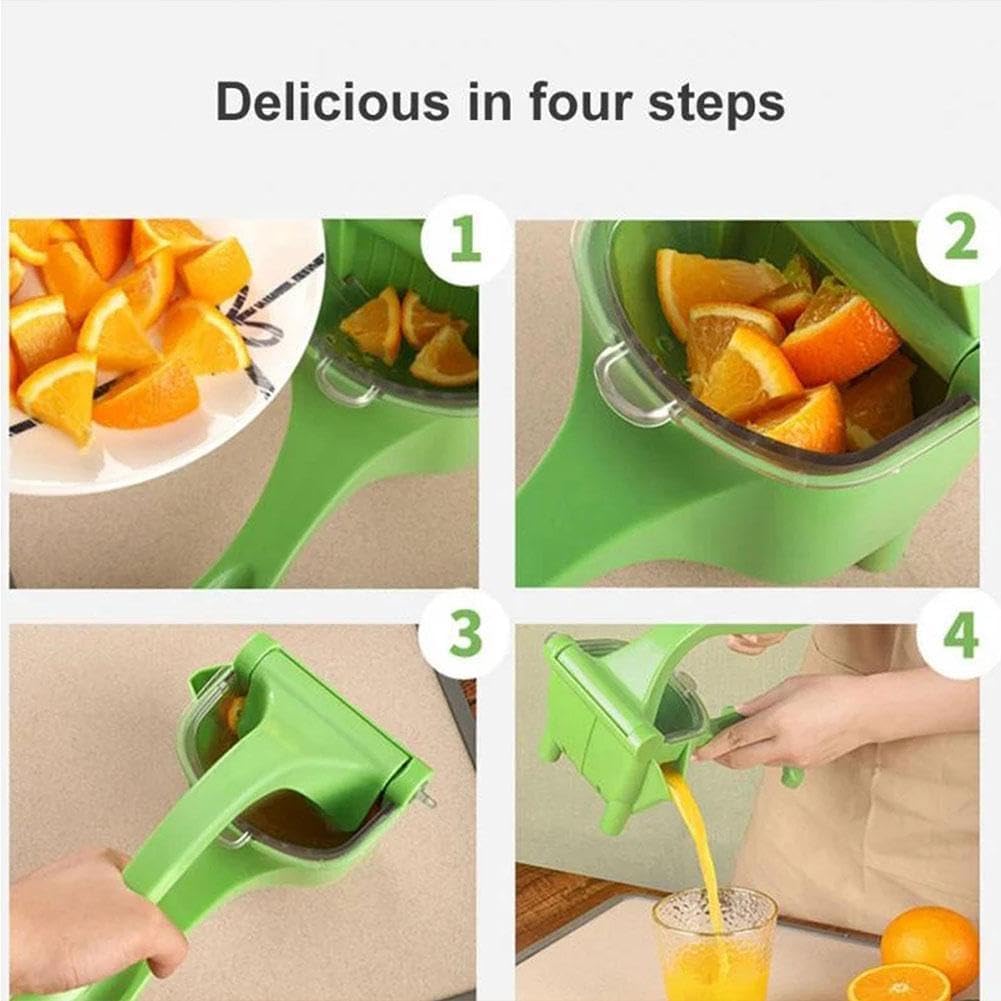 Delicious in four steps

1

2

3

4