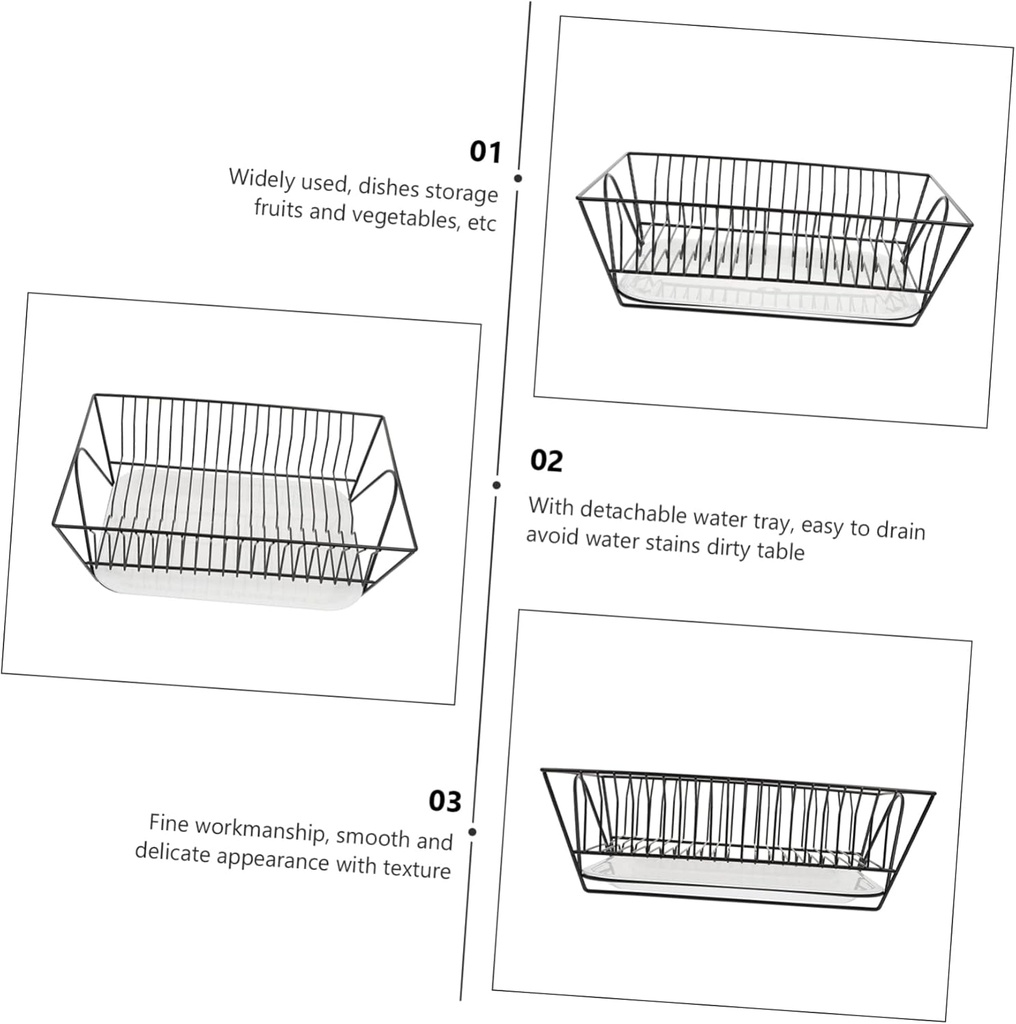 01
Widely used, dishes storage fruits and vegetables, etc

02
With detachable water tray, easy to drain avoid water stains dirty table

03
Fine workmanship, smooth and delicate appearance with texture