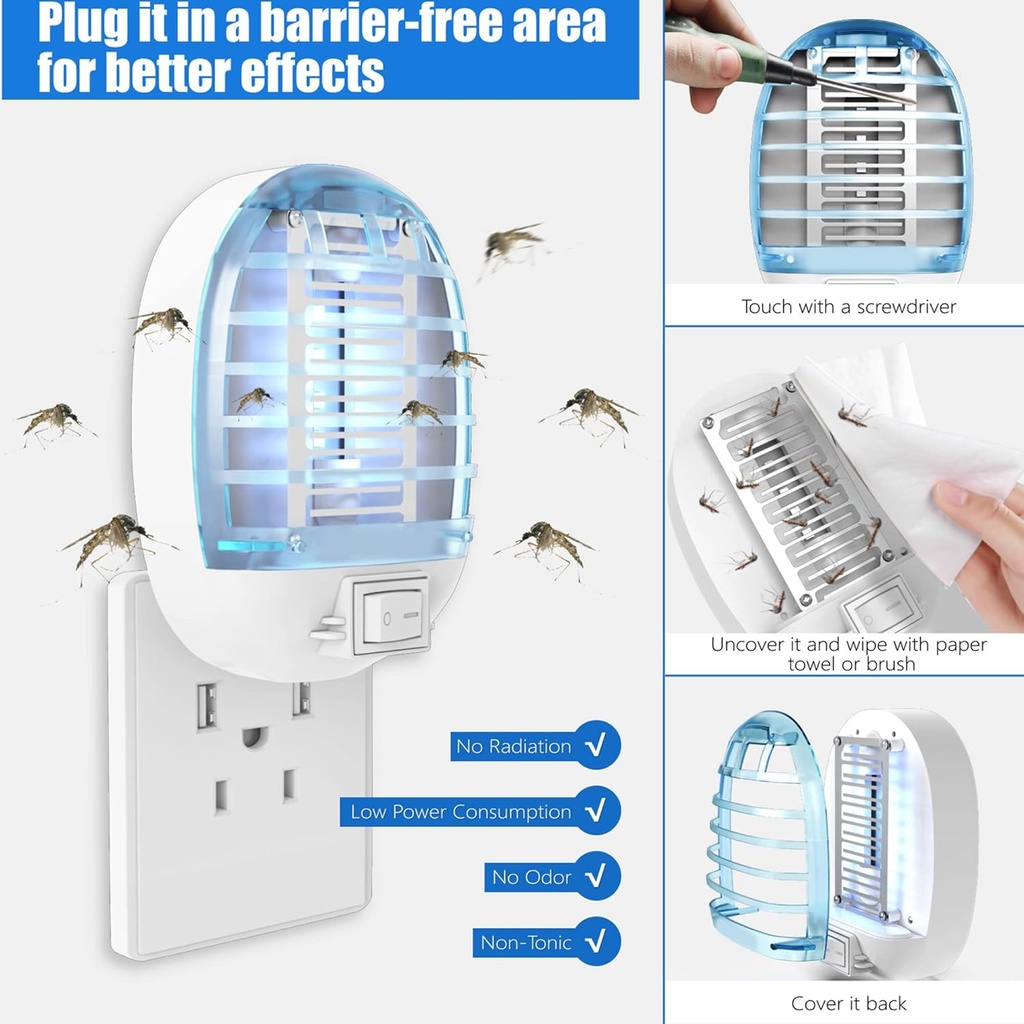 Plug it in a barrier-free area for better effects

No Radiation √

Low Power Consumption √

No Odor √

Non-Tonic √

Touch with a screwdriver

Uncover it and wipe with paper towel or brush

Cover it back