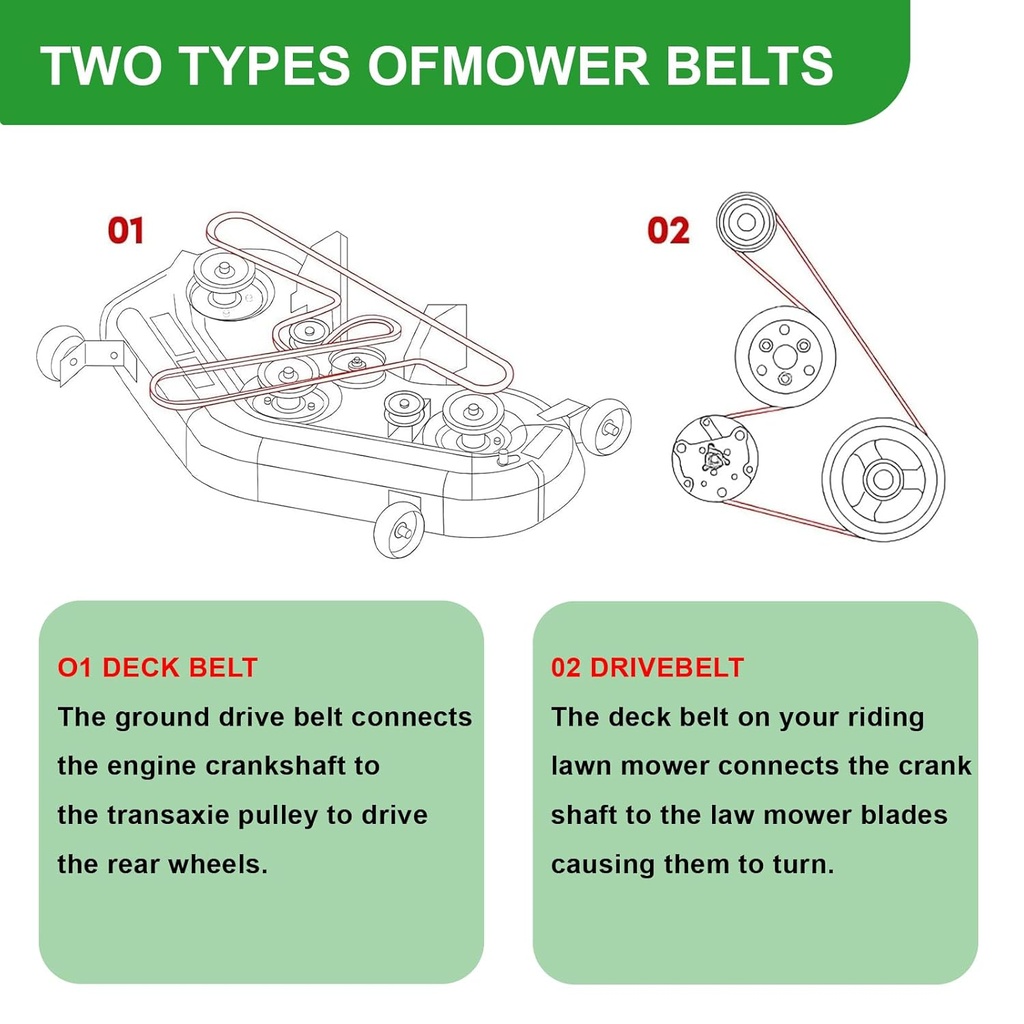 TWO TYPES OFMOWER BELTS

01

02

O1 DECK BELT
The ground drive belt connects the engine crankshaft to the transaxie pulley to drive the rear wheels.

02 DRIVEBELT
The deck belt on your riding lawn mower connects the crank shaft to the law mower blades causing them to turn.