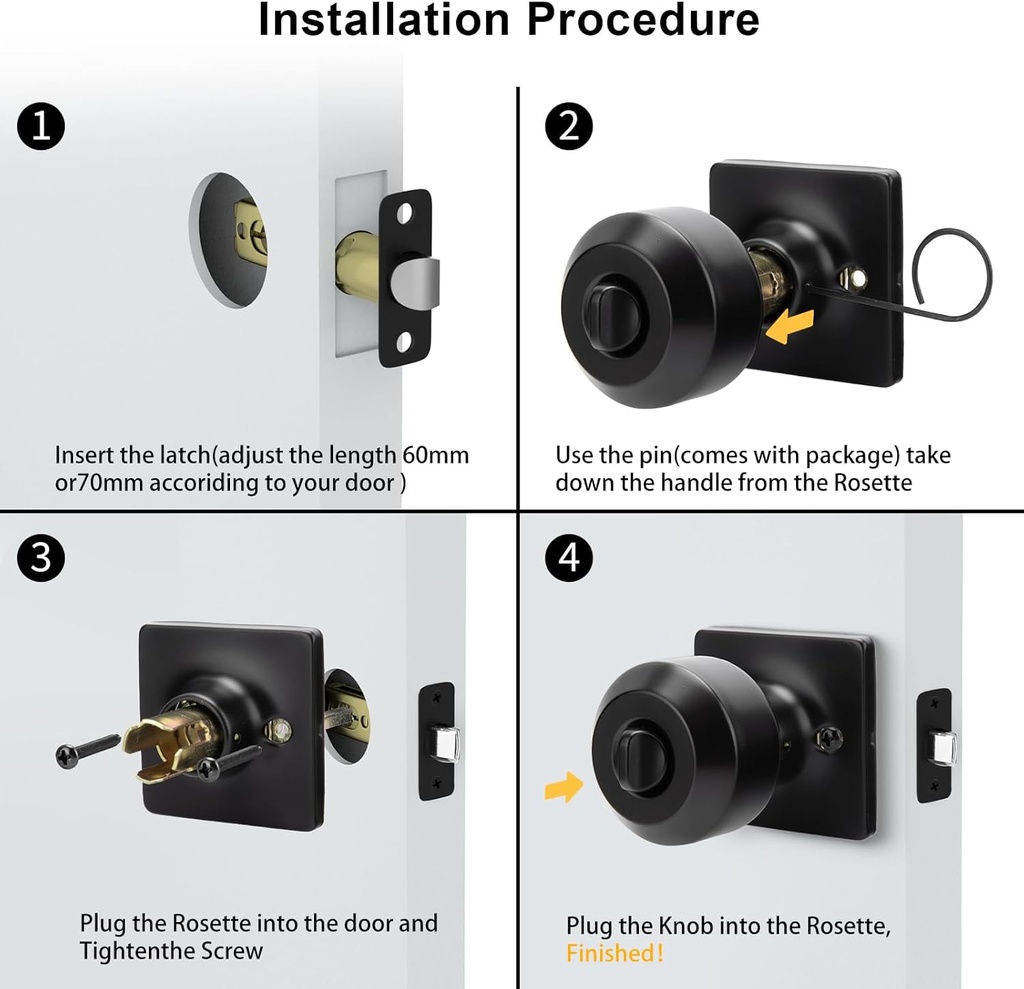 Installation Procedure

1

Insert the latch(adjust the length 60mm or70mm accoriding to your door )

2

Use the pin(comes with package) take down the handle from the Rosette

3

Plug the Rosette into the door and Tightenthe Screw

4

Plug the Knob into the Rosette, Finished!