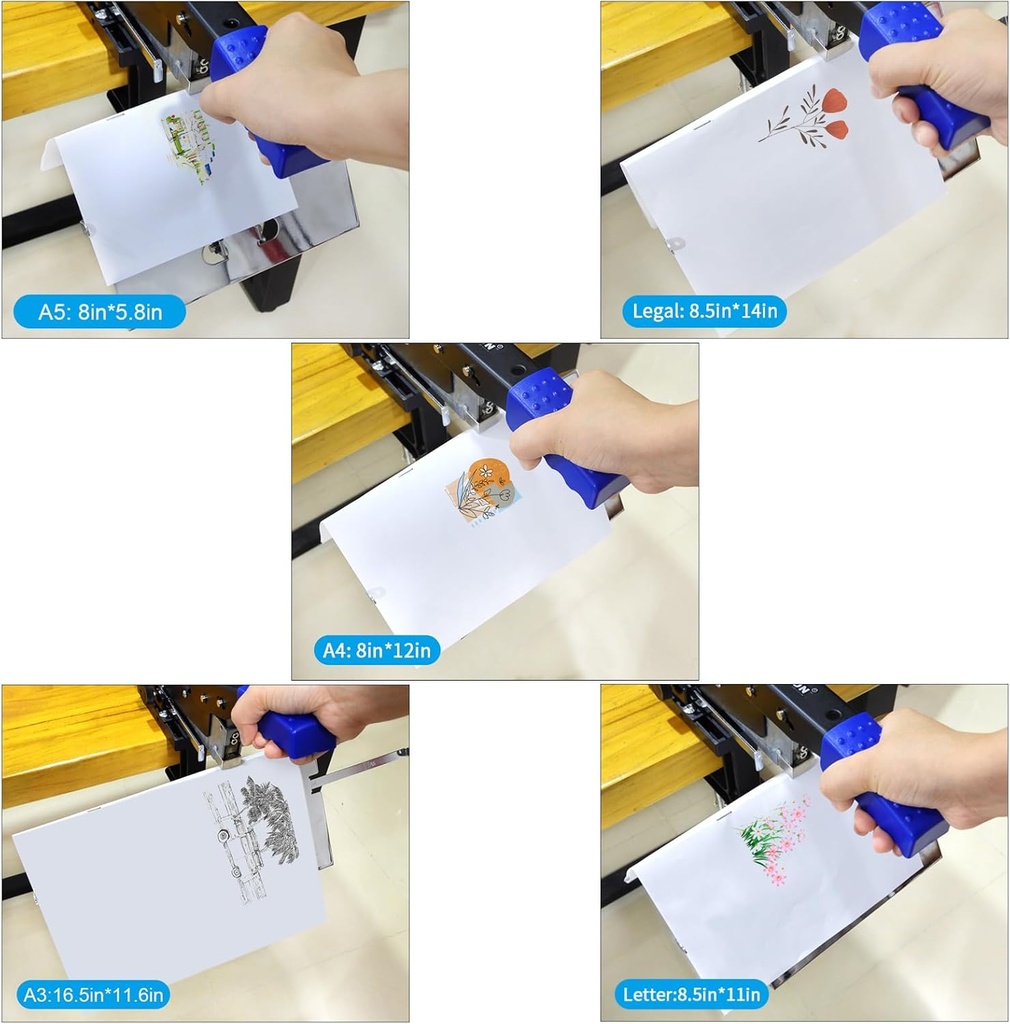 A5: 8in*5.8in

Legal: 8.5in*14in

A4: 8in*12in

A3:16.5in*11.6in

Letter:8.5in*11in