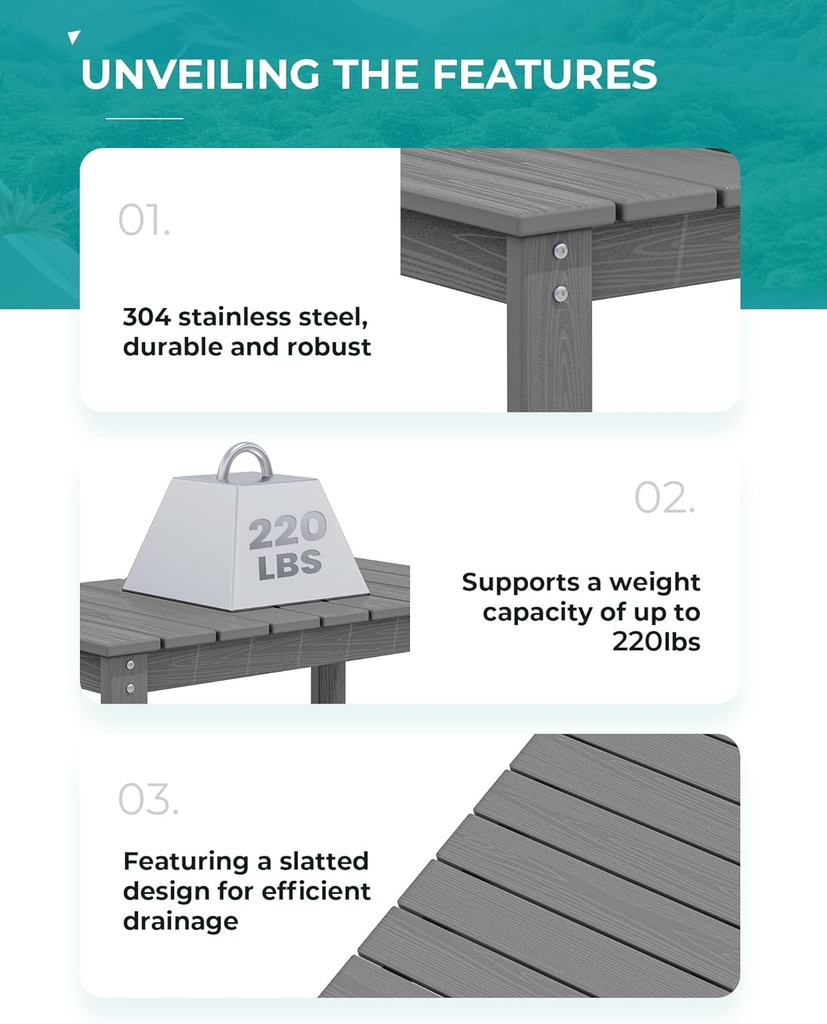 UNVEILING THE FEATURES

01.

304 stainless steel, durable and robust

220 LBS

02.

Supports a weight capacity of up to 220lbs

03.

Featuring a slatted design for efficient drainage